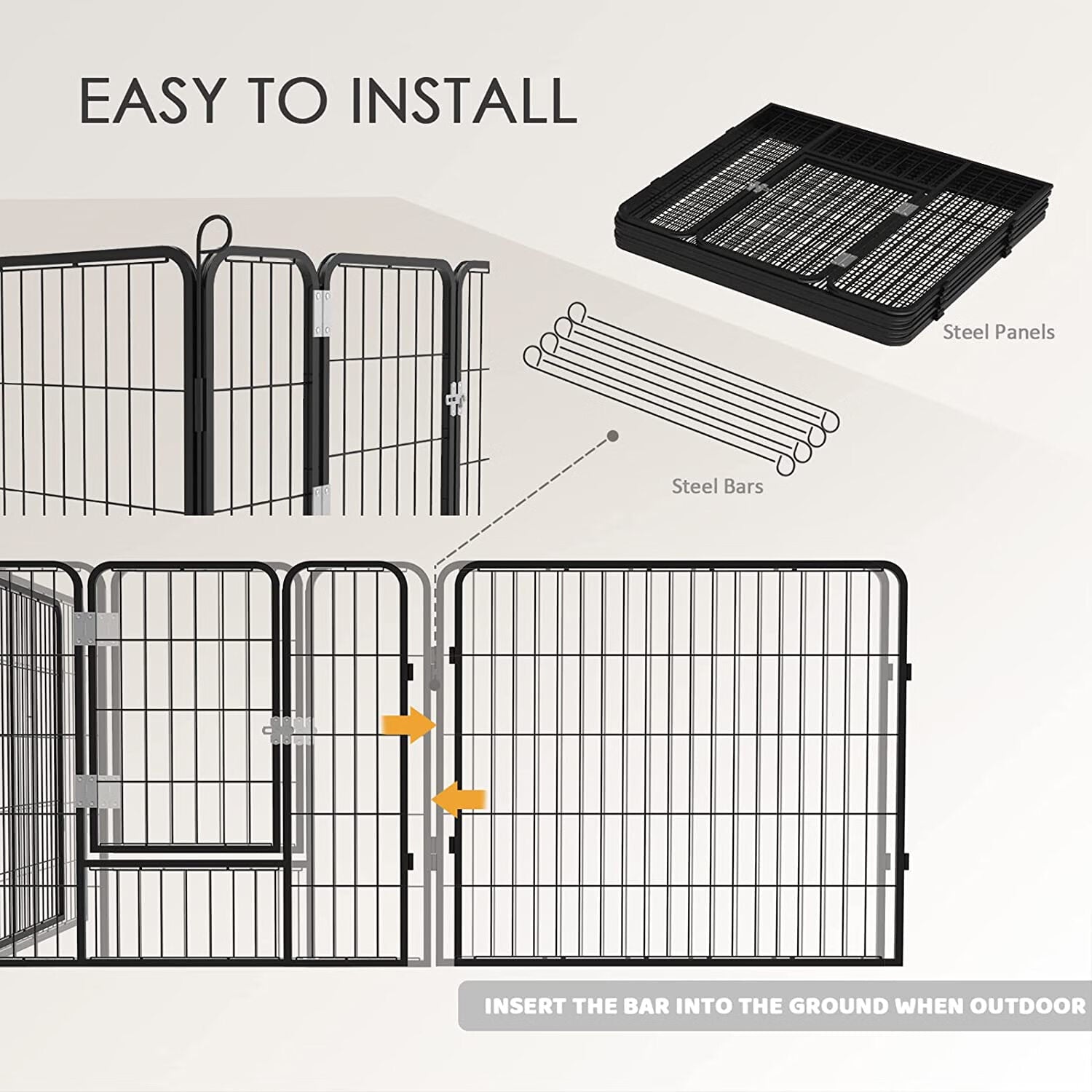 EASY TO INSTALL

Steel Panels

Steel Bars

INSERT THE BAR INTO THE GROUND WHEN OUTDOOR