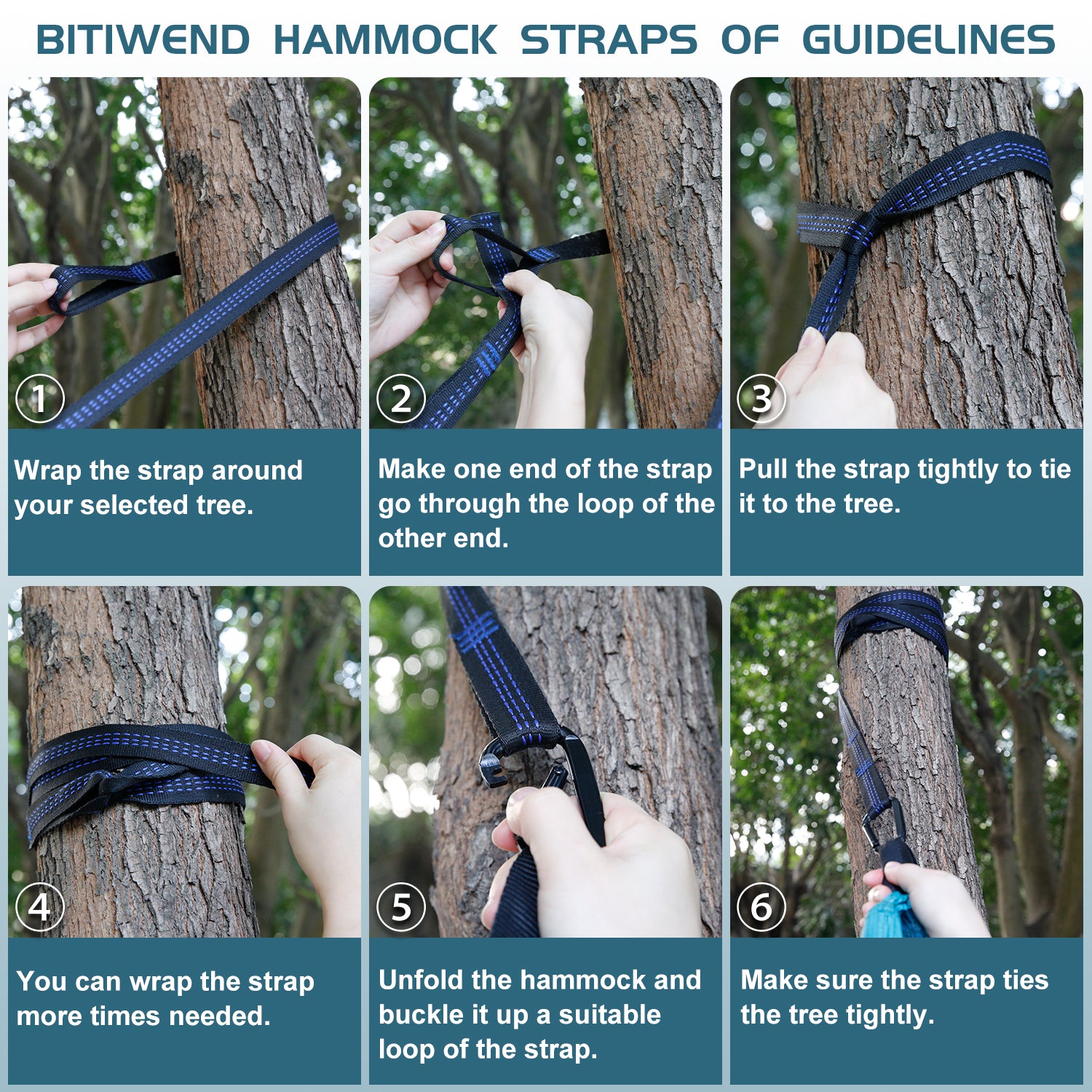 BITIWEND HAMMOCK STRAPS OF GUIDELINES

1

Wrap the strap around your selected tree.

2

Make one end of the strap go through the loop of the other end.

3

Pull the strap tightly to tie it to the tree.

4

You can wrap the strap more times needed.

5

Unfold the hammock and buckle it up a suitable loop of the strap.

6

Make sure the strap ties the tree tightly.