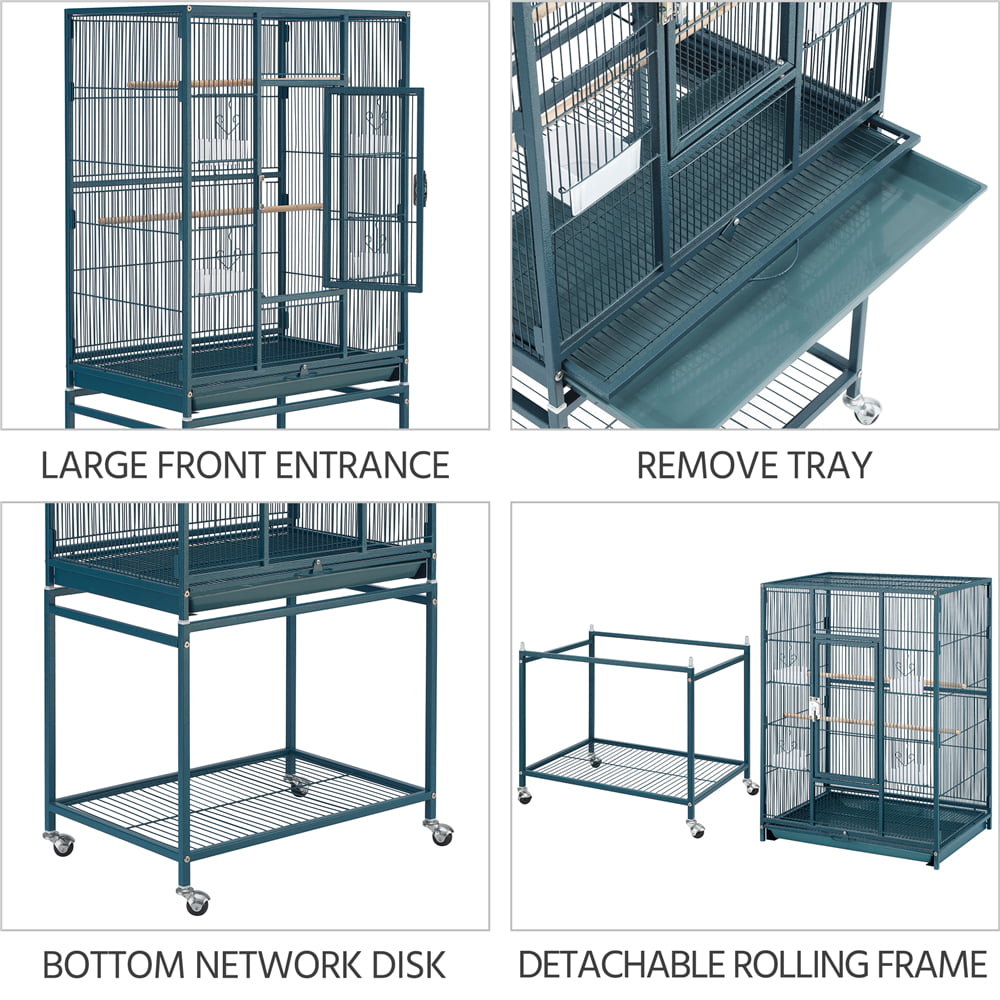 LARGE FRONT ENTRANCE

REMOVE TRAY

BOTTOM NETWORK DISK

DETACHABLE ROLLING FRAME