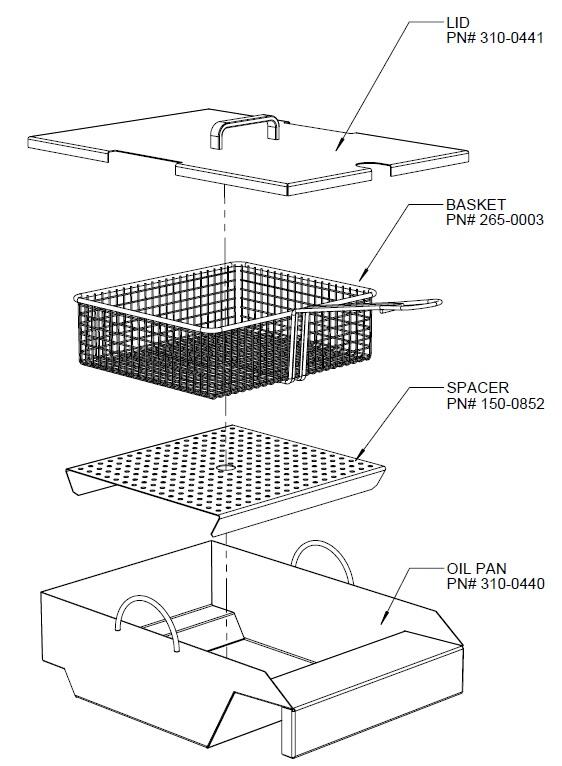 LID
PN# 310-0441

BASKET
PN# 265-0003

SPACER
PN# 150-0852

OIL PAN
PN# 310-0440