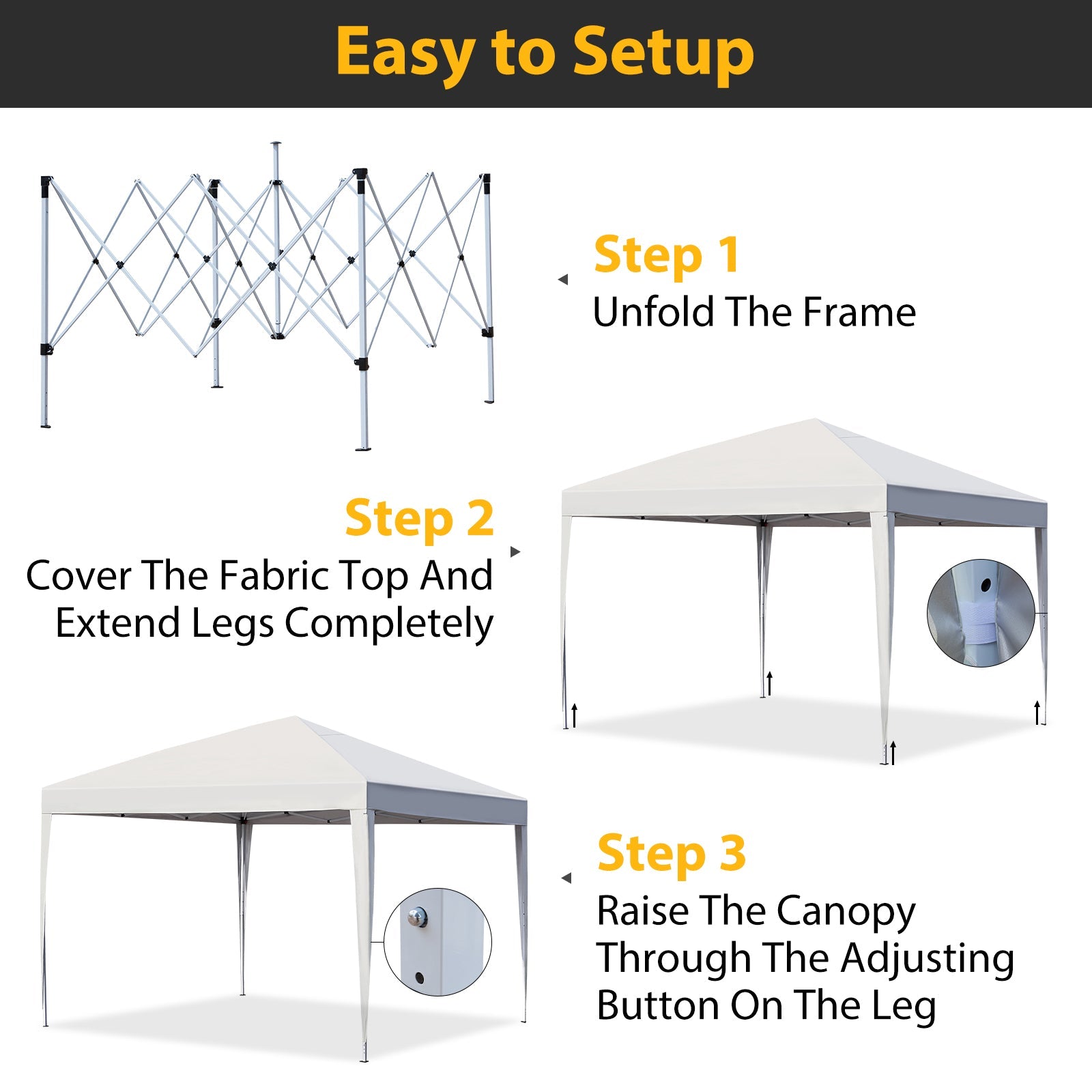 Easy to Setup

Step 1
Unfold The Frame

Step 2
Cover The Fabric Top And Extend Legs Completely

Step 3
Raise The Canopy Through The Adjusting Button On The Leg