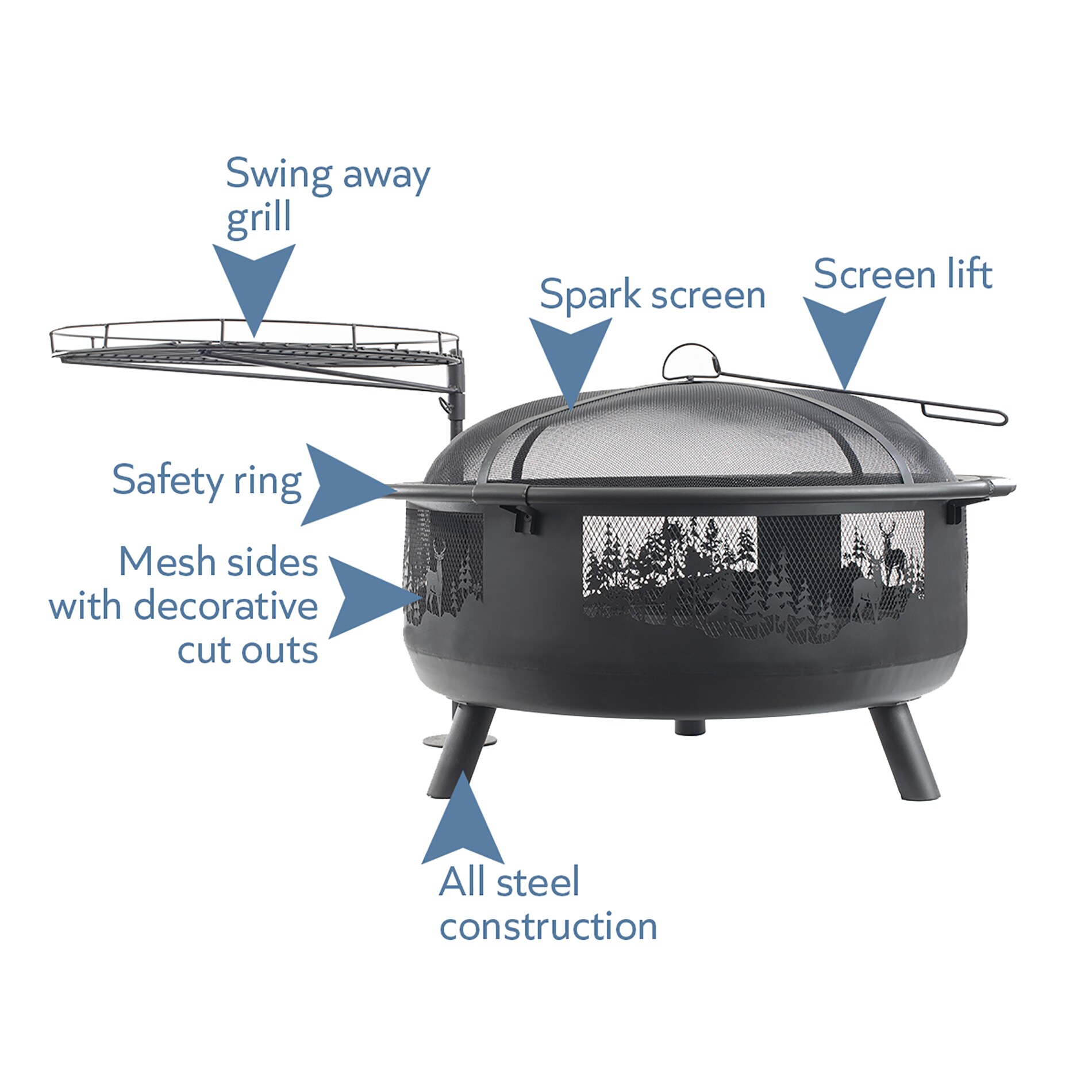 Swing away grill

Spark screen

Screen lift

Safety ring

Mesh sides with decorative cut outs

All steel construction