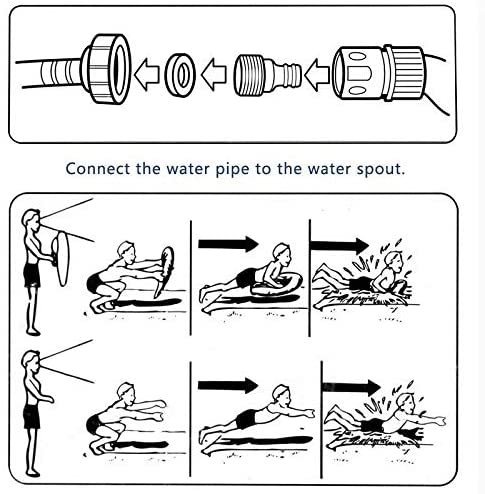 Connect the water pipe to the water spout.