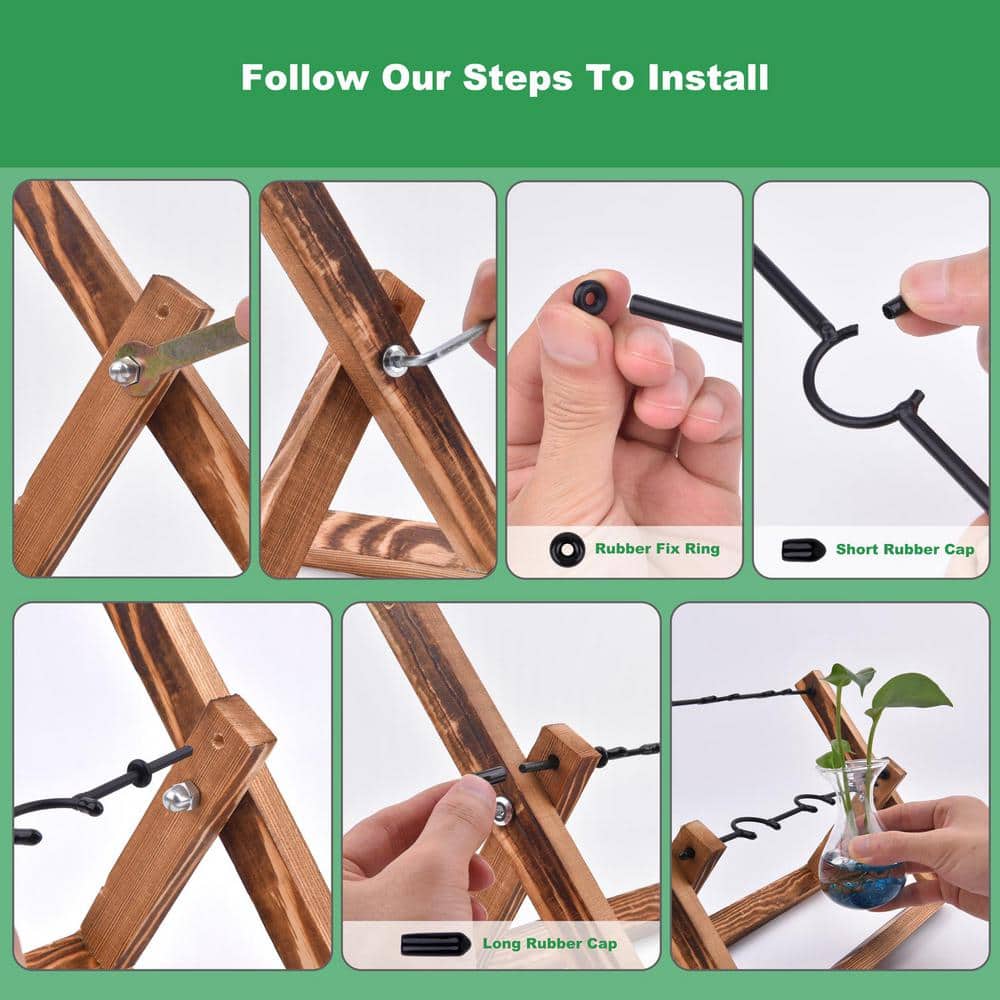 Follow Our Steps To Install

Rubber Fix Ring

Short Rubber Cap

Long Rubber Cap