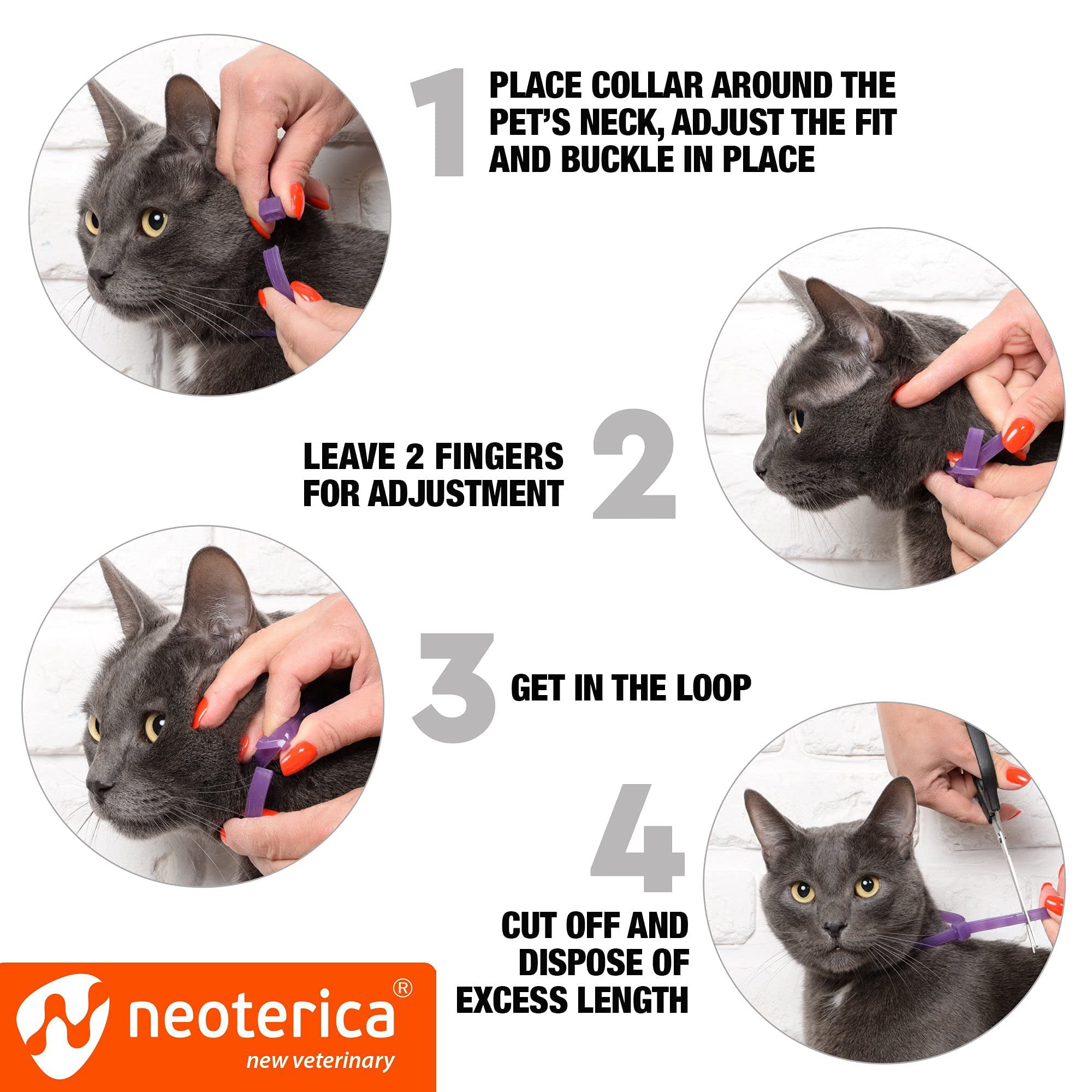 1 PLACE COLLAR AROUND THE PET'S NECK, ADJUST THE FIT AND BUCKLE IN PLACE

LEAVE 2 FINGERS FOR ADJUSTMENT 2

3 GET IN THE LOOP

4

CUT OFF AND DISPOSE OF EXCESS LENGTH

neoterica®
new veterinary