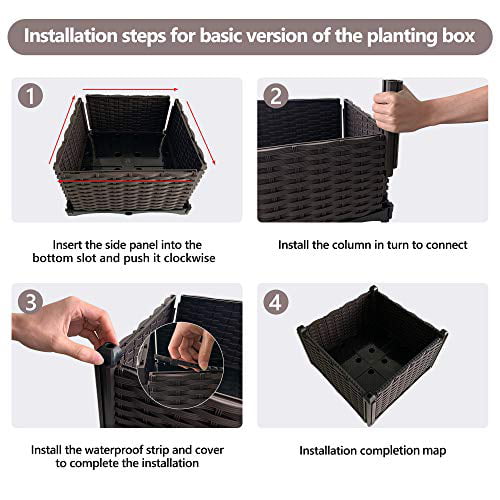 Installation steps for basic version of the planting box

1

Insert the side panel into the bottom slot and push it clockwise

2

Install the column in turn to connect

3

Install the waterproof strip and cover to complete the installation

4

Installation completion map