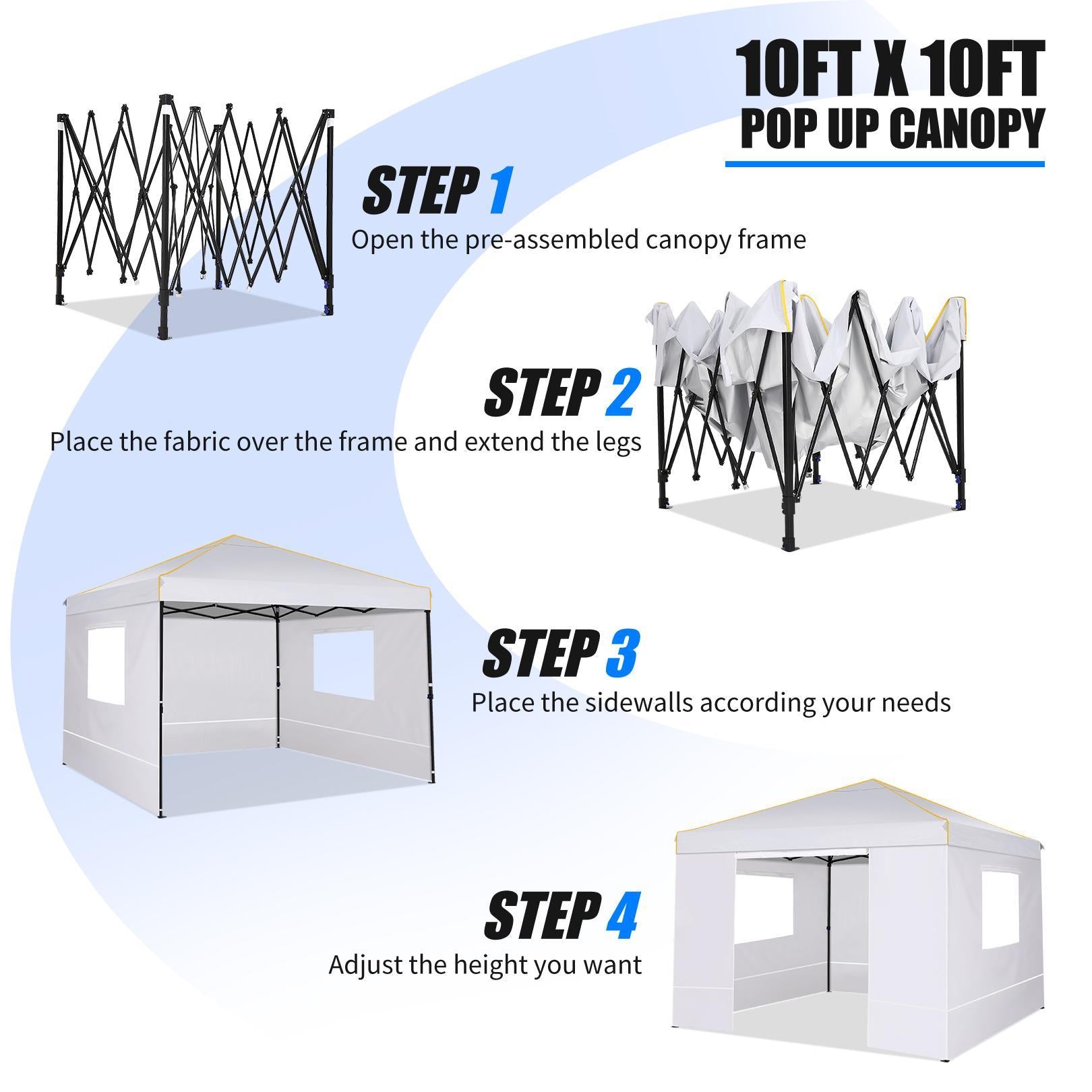 10FT X 10FT
POP UP CANOPY

STEP 1
Open the pre-assembled canopy frame

STEP 2
Place the fabric over the frame and extend the legs

STEP 3
Place the sidewalls according your needs

STEP 4
Adjust the height you want