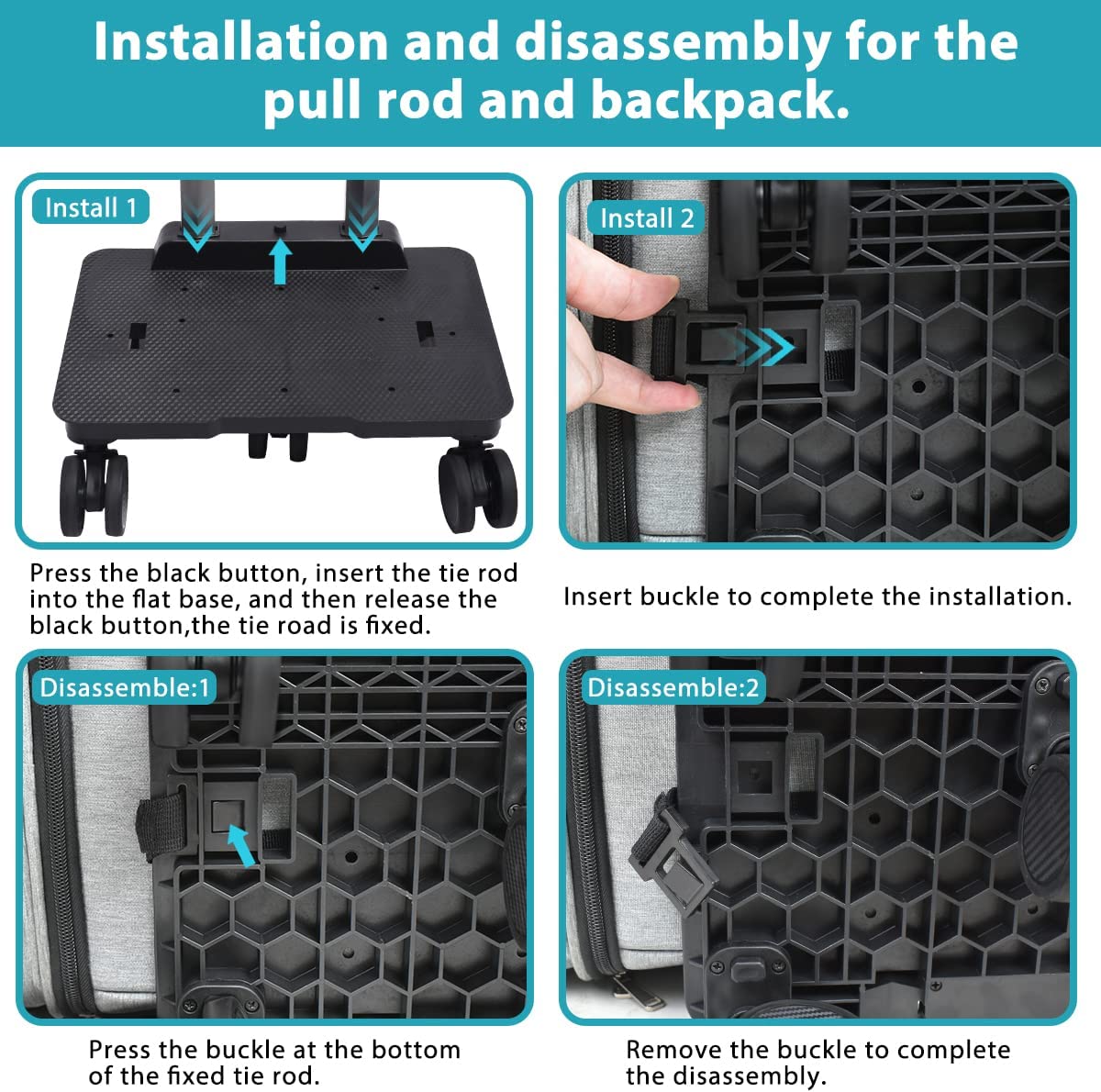 Installation and disassembly for the pull rod and backpack.

Install 1

Press the black button, insert the tie rod into the flat base, and then release the black button,the tie road is fixed.

Install 2

Insert buckle to complete the installation.

Disassemble:1

Press the buckle at the bottom of the fixed tie rod.

Disassemble:2

Remove the buckle to complete the disassembly.