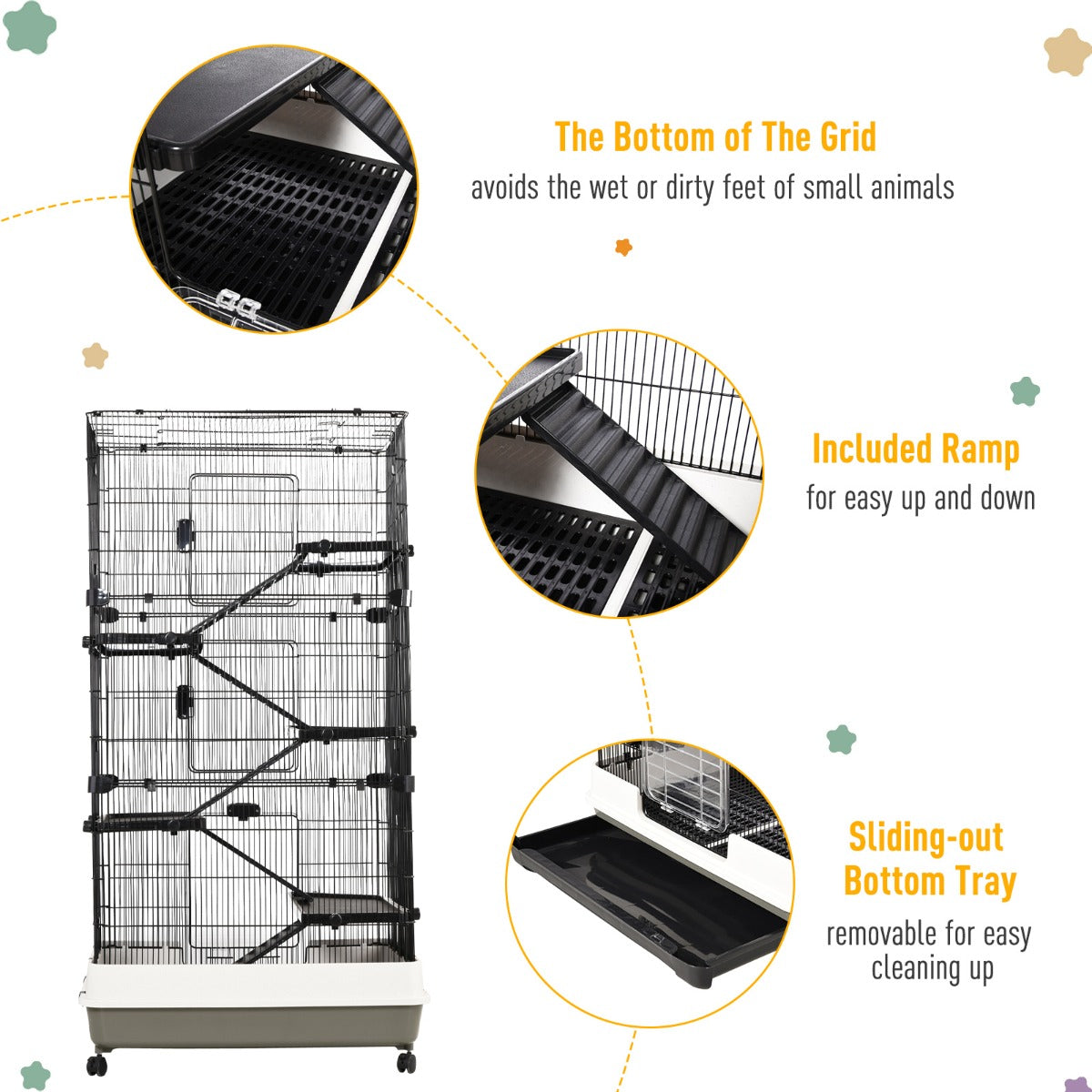 The Bottom of The Grid
avoids the wet or dirty feet of small animals

Included Ramp
for easy up and down

Sliding-out Bottom Tray
removable for easy cleaning up