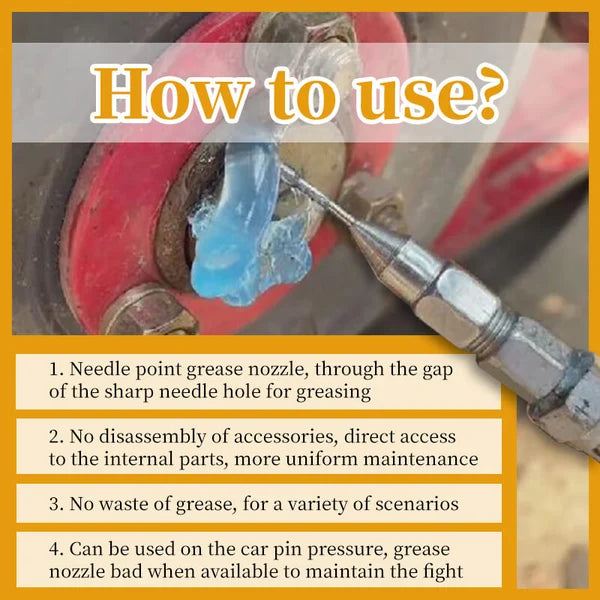 How to use?

1. Needle point grease nozzle, through the gap of the sharp needle hole for greasing

2. No disassembly of accessories, direct access to the internal parts, more uniform maintenance

3. No waste of grease, for a variety of scenarios

4. Can be used on the car pin pressure, grease nozzle bad when available to maintain the fight