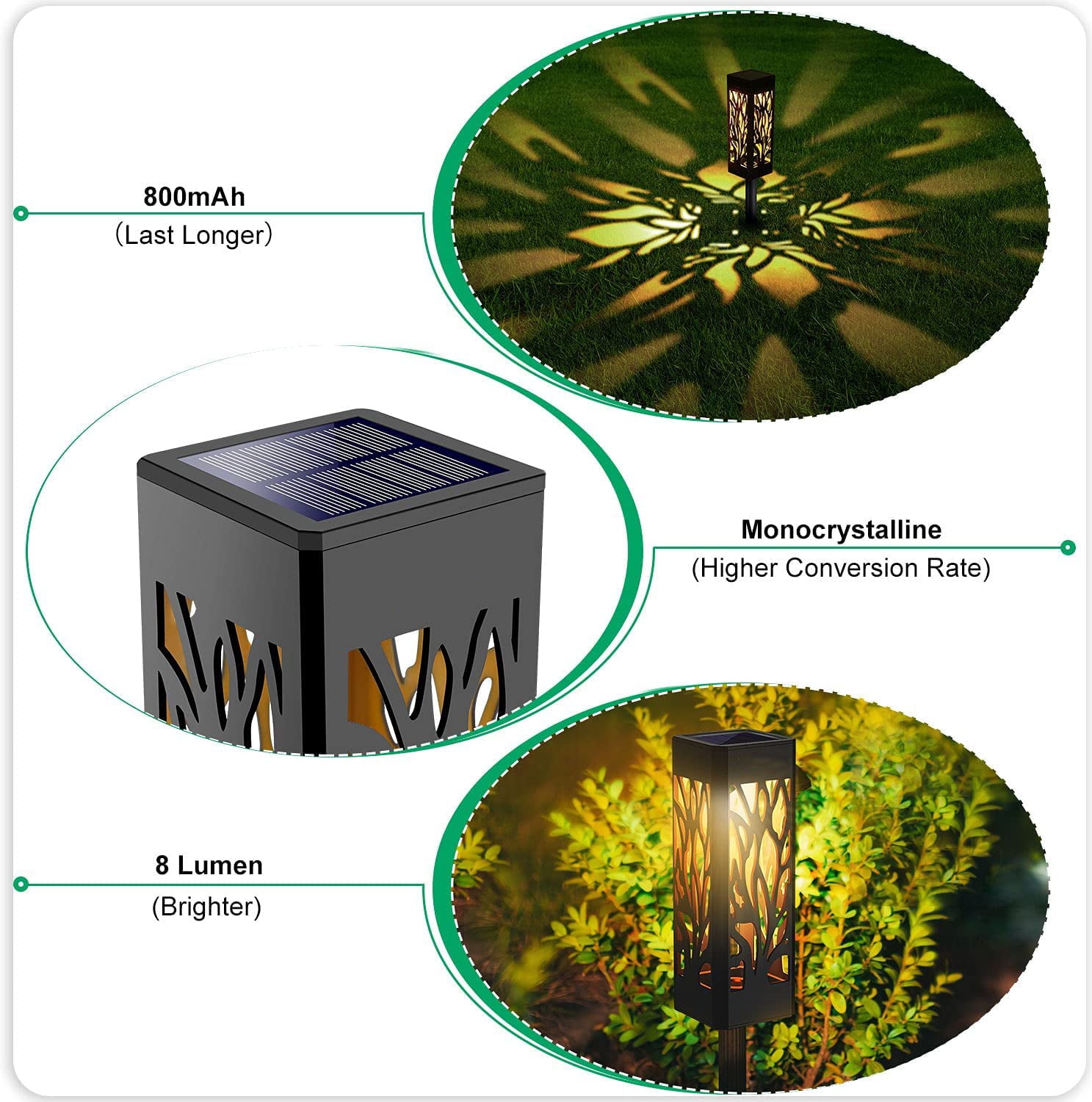 800mAh
（Last Longer）

Monocrystalline
(Higher Conversion Rate)

8 Lumen
(Brighter)