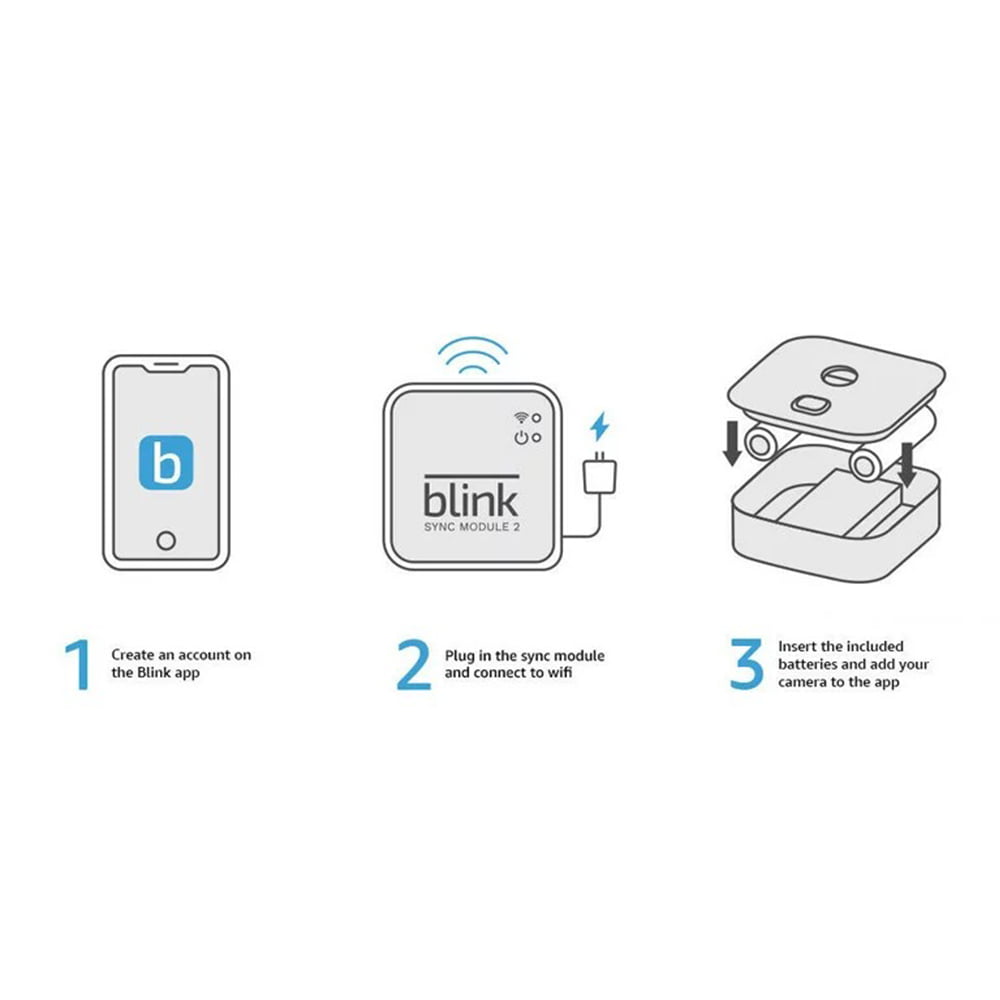 b

blink
SYNC MODULE 2

1 Create an account on the Blink app

2 Plug in the sync module and connect to wifi

3 Insert the included batteries and add your camera to the app