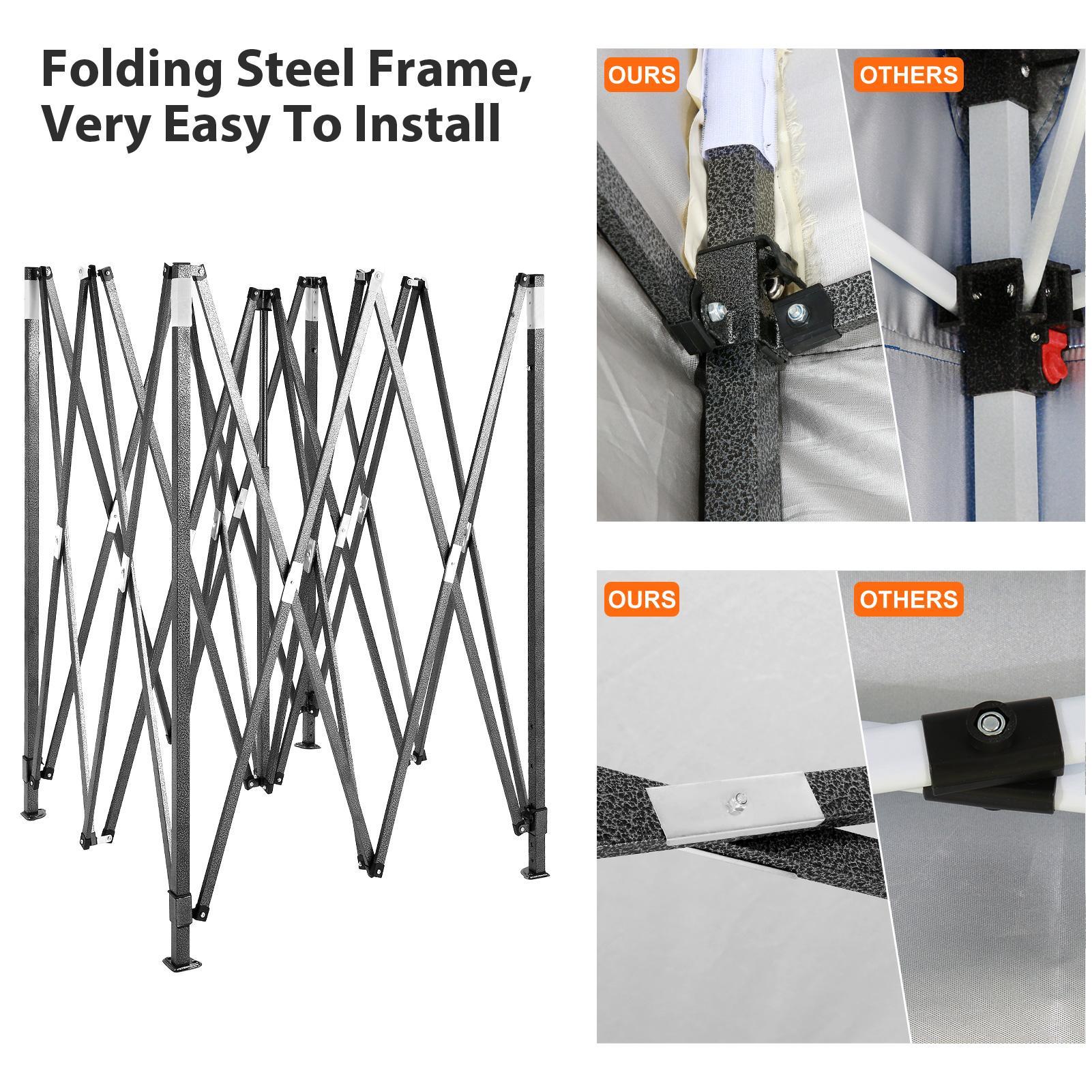 Folding Steel Frame, Very Easy To Install

OURS

OTHERS

OURS

OTHERS