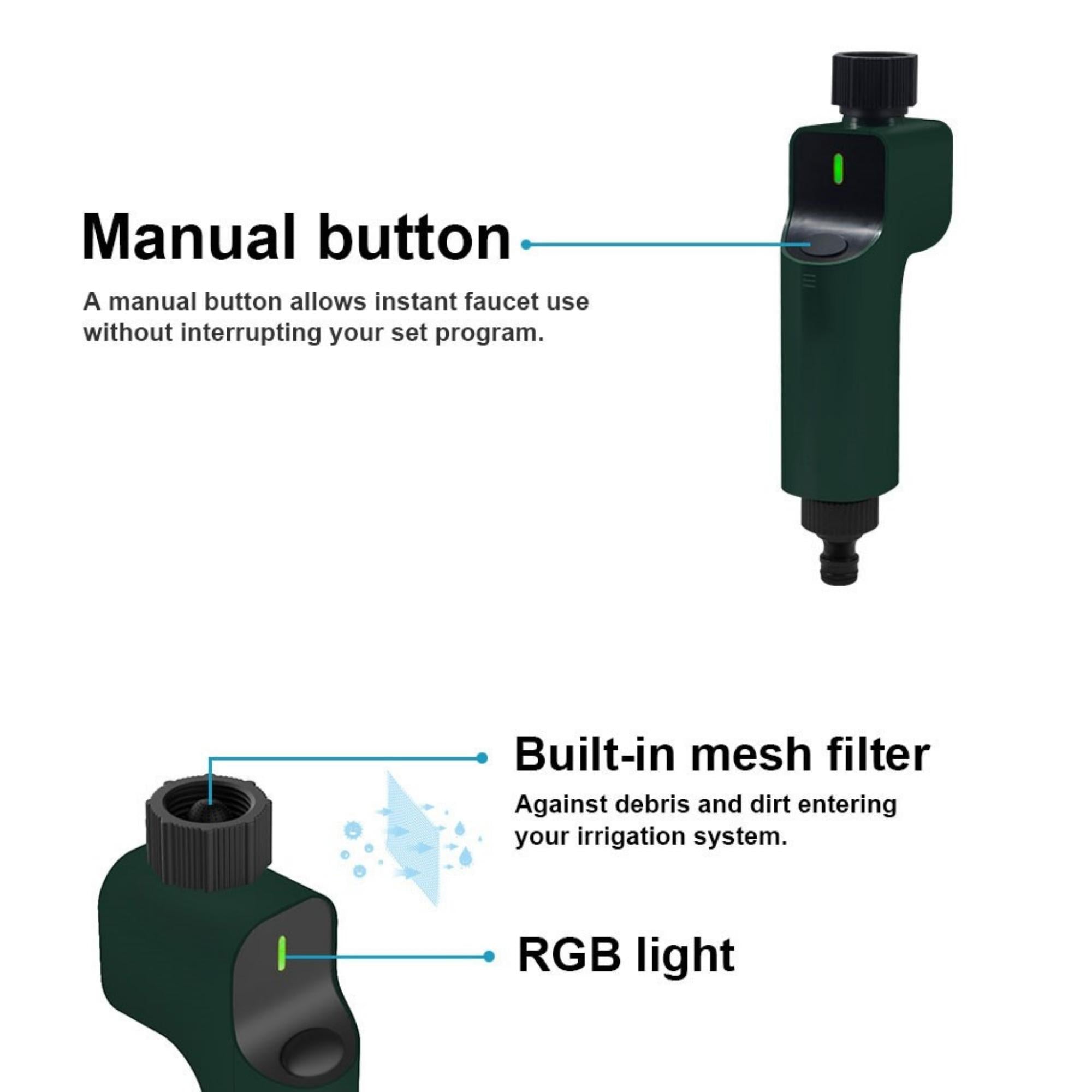 Manual button

A manual button allows instant faucet use without interrupting your set program.

Built-in mesh filter

Against debris and dirt entering your irrigation system.

RGB light