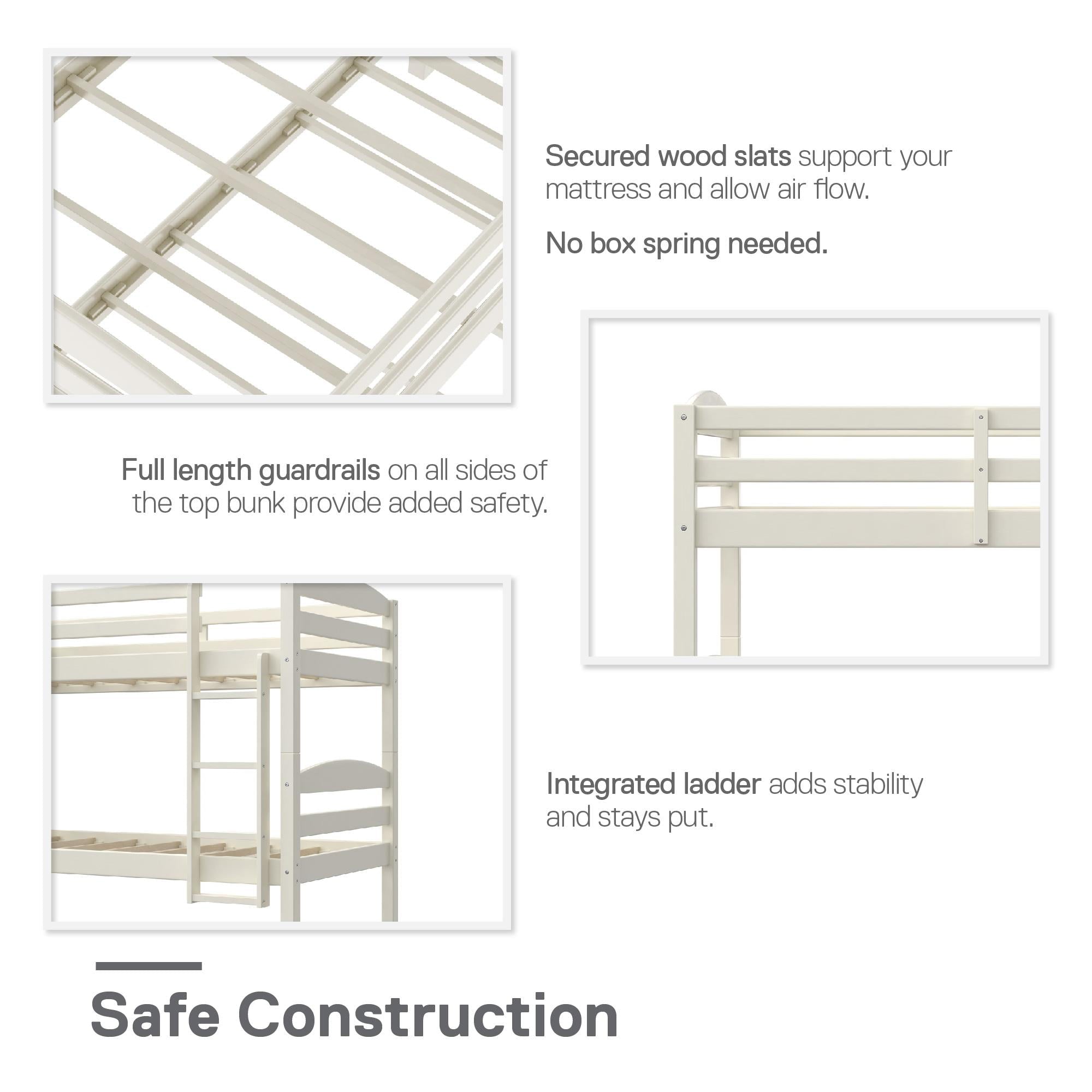 Secured wood slats support your mattress and allow air flow.

No box spring needed.

Full length guardrails on all sides of the top bunk provide added safety.

Integrated ladder adds stability and stays put.

Safe Construction