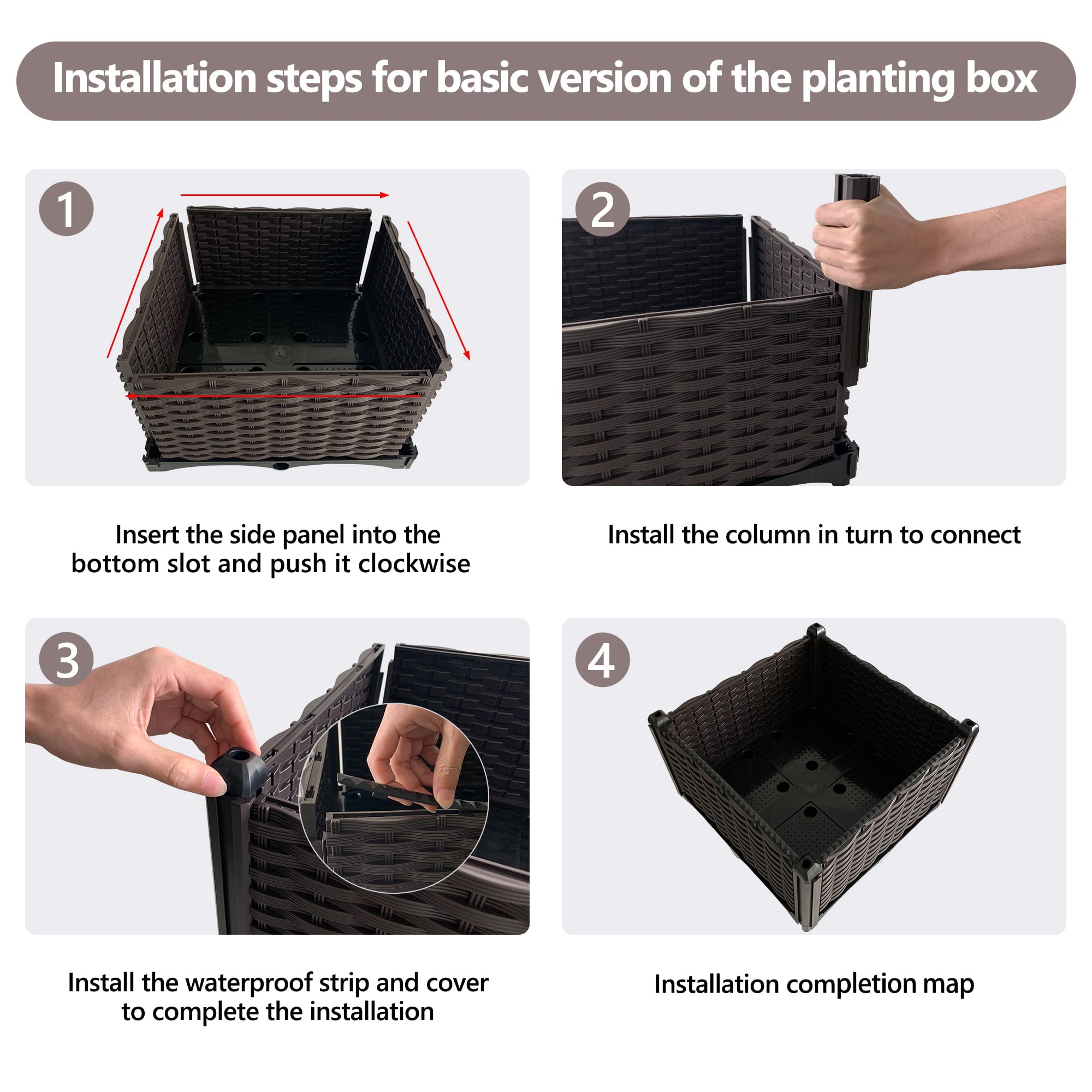 Installation steps for basic version of the planting box

1

Insert the side panel into the bottom slot and push it clockwise

2

Install the column in turn to connect

3

Install the waterproof strip and cover to complete the installation

4

Installation completion map