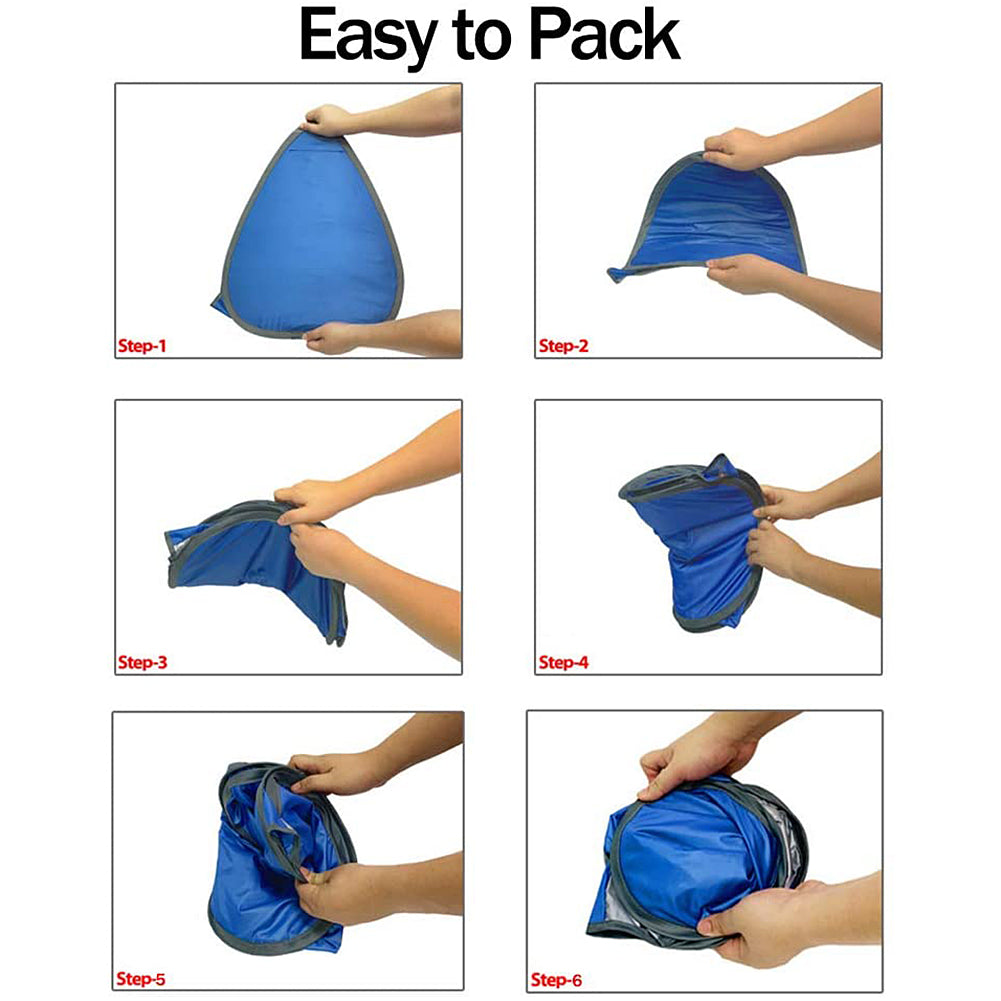 Easy to Pack

Step-1

Step-2

Step-3

Step-4

Step-5

Step-6