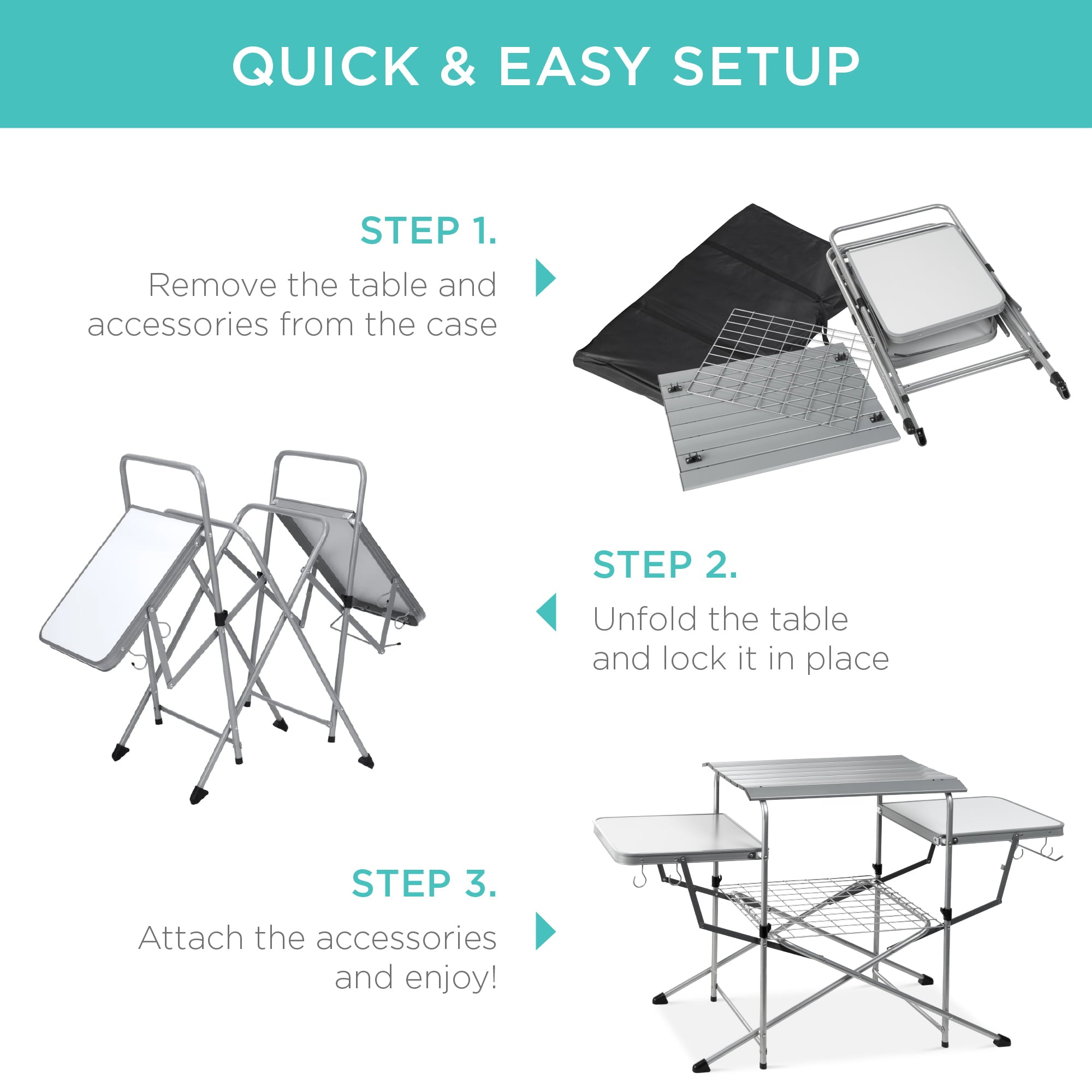 QUICK & EASY SETUP

STEP 1.

Remove the table and accessories from the case

STEP 2.

Unfold the table and lock it in place

STEP 3.

Attach the accessories and enjoy!