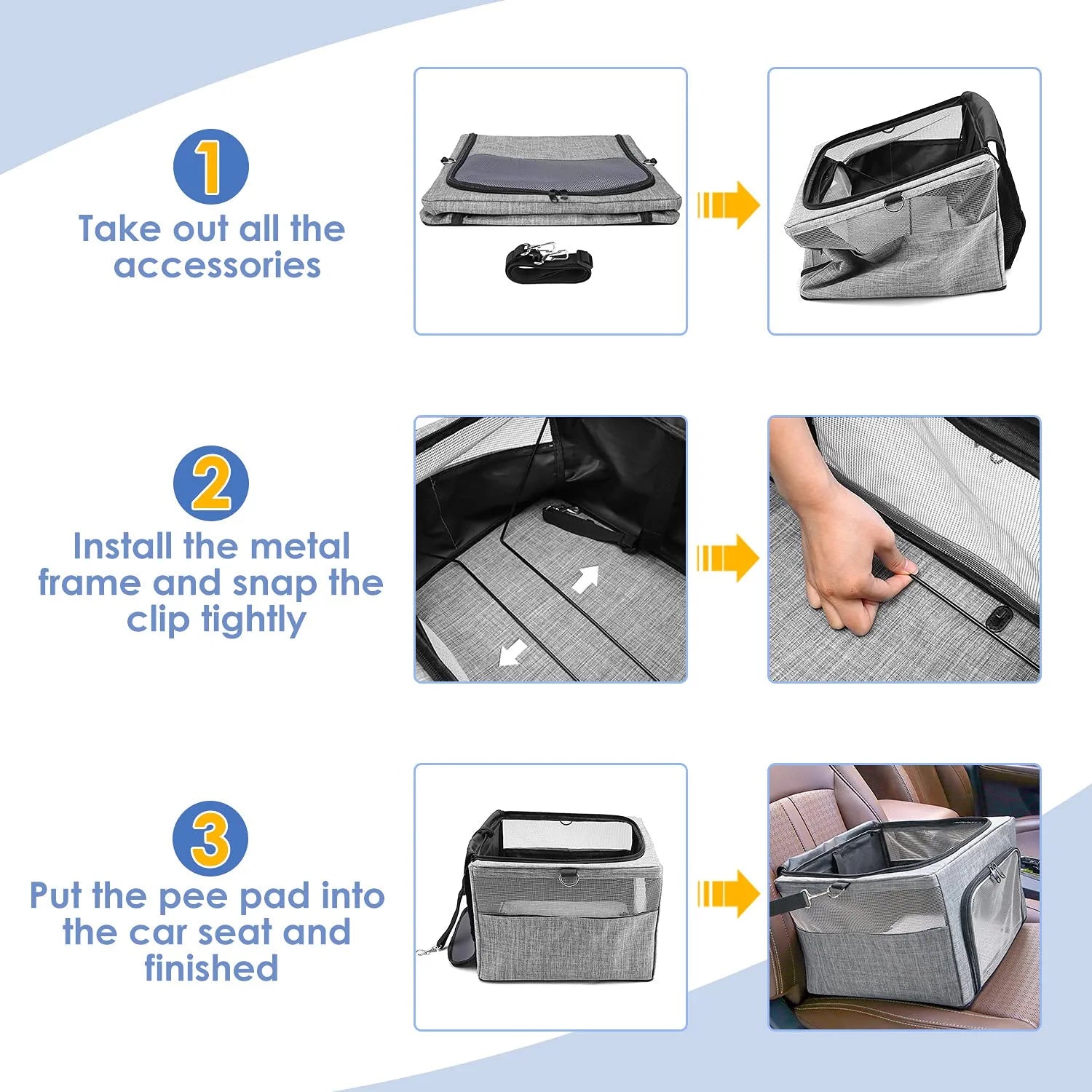 1
Take out all the accessories

2
Install the metal frame and snap the clip tightly

3
Put the pee pad into the car seat and finished