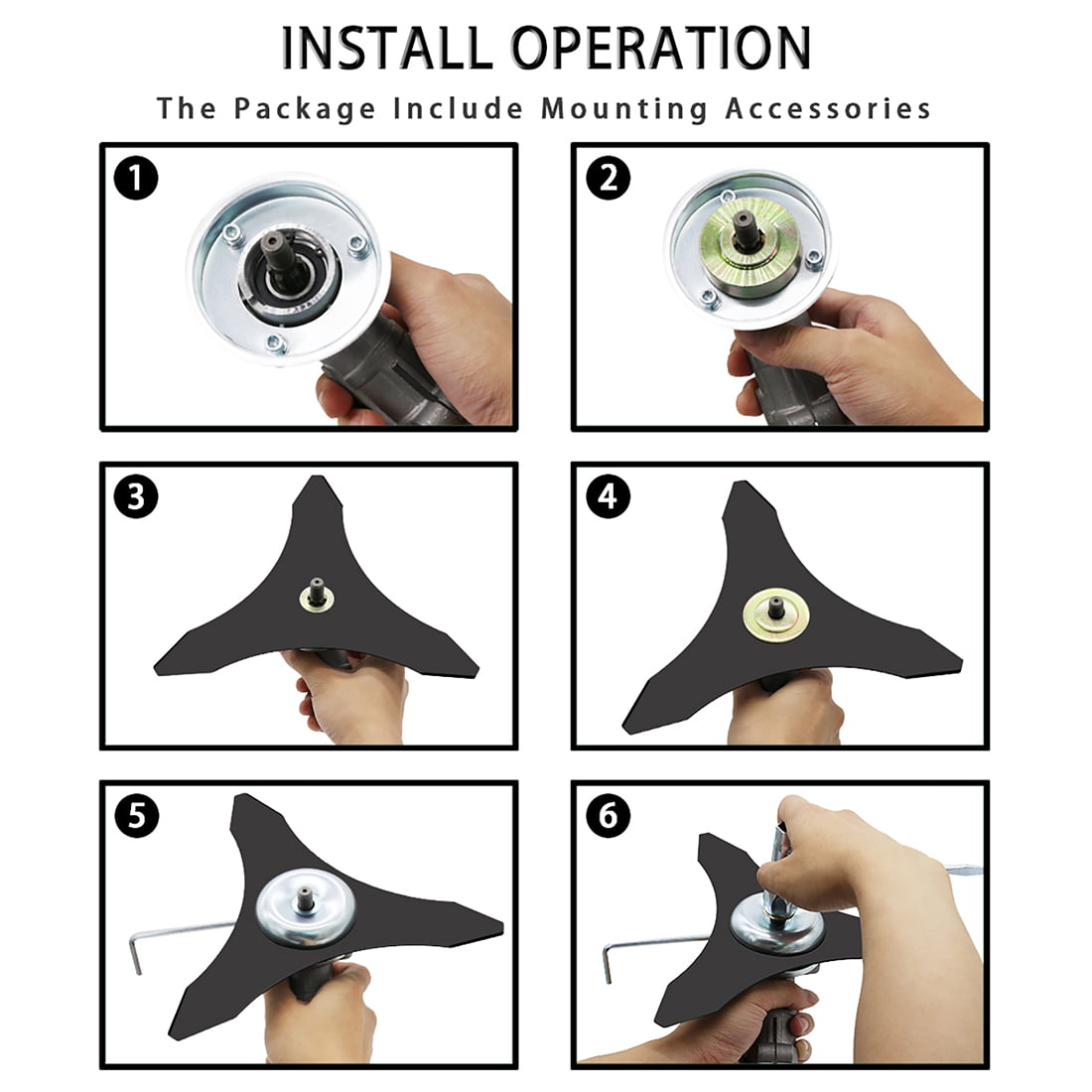 INSTALL OPERATION
The Package Include Mounting Accessories

1

2

3

4

5

6