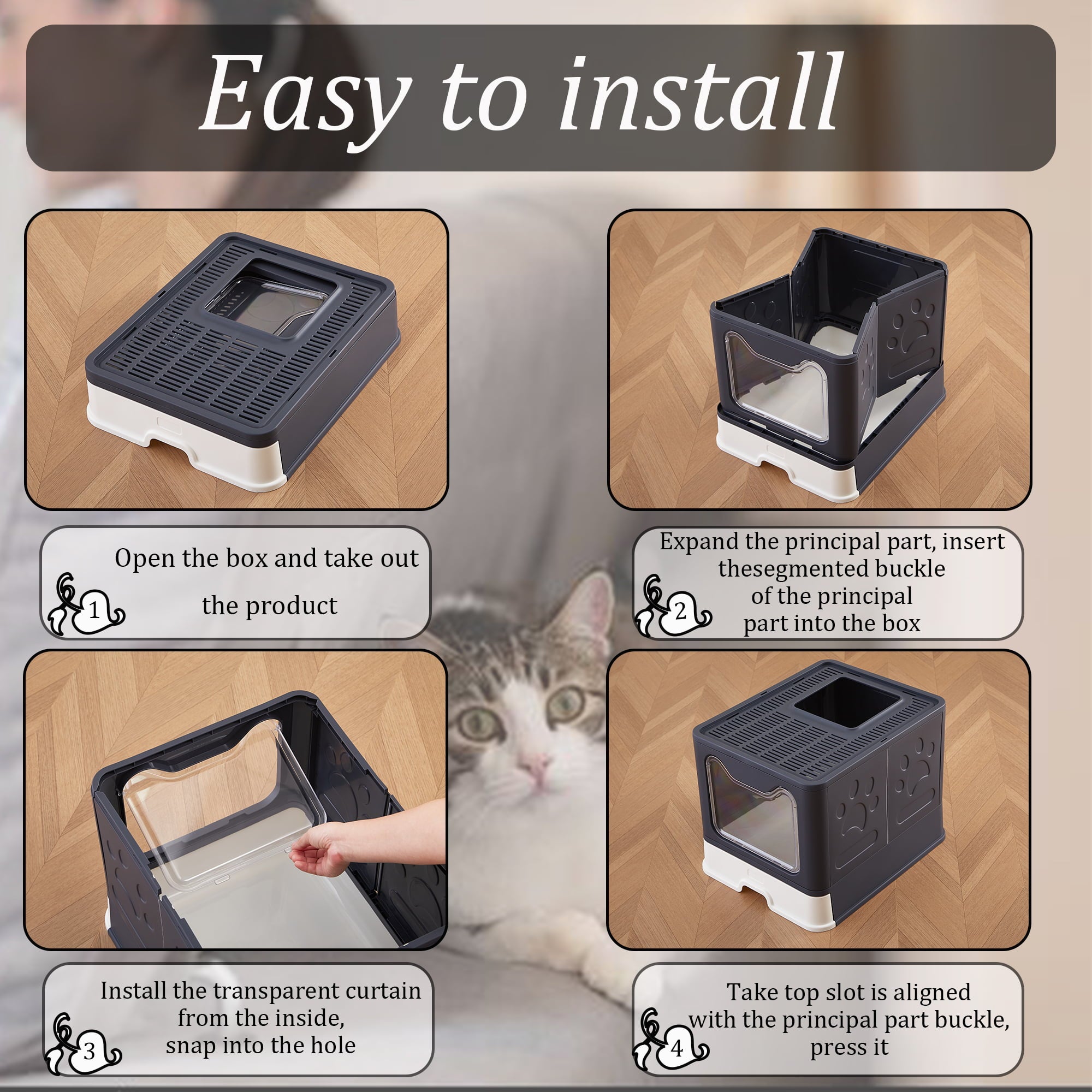 Easy to install

1
Open the box and take out the product

2
Expand the principal part, insert thesegmented buckle of the principal part into the box

3
Install the transparent curtain from the inside, snap into the hole

4
Take top slot is aligned with the principal part buckle, press it