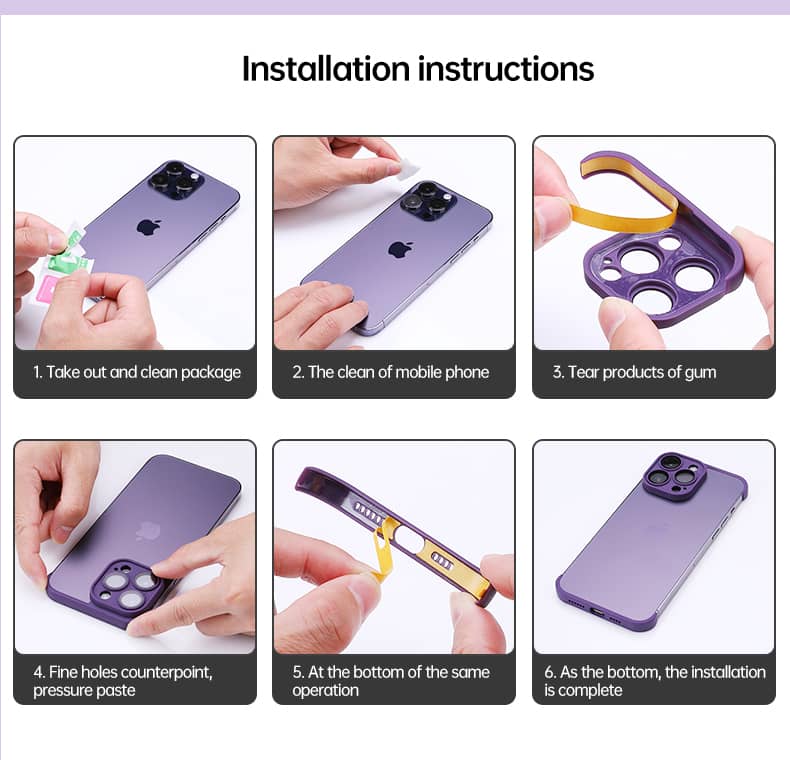 Installation instructions

1. Take out and clean package

2. The clean of mobile phone

3. Tear products of gum

4. Fine holes counterpoint, pressure paste

5. At the bottom of the same operation

6. As the bottom, the installation is complete