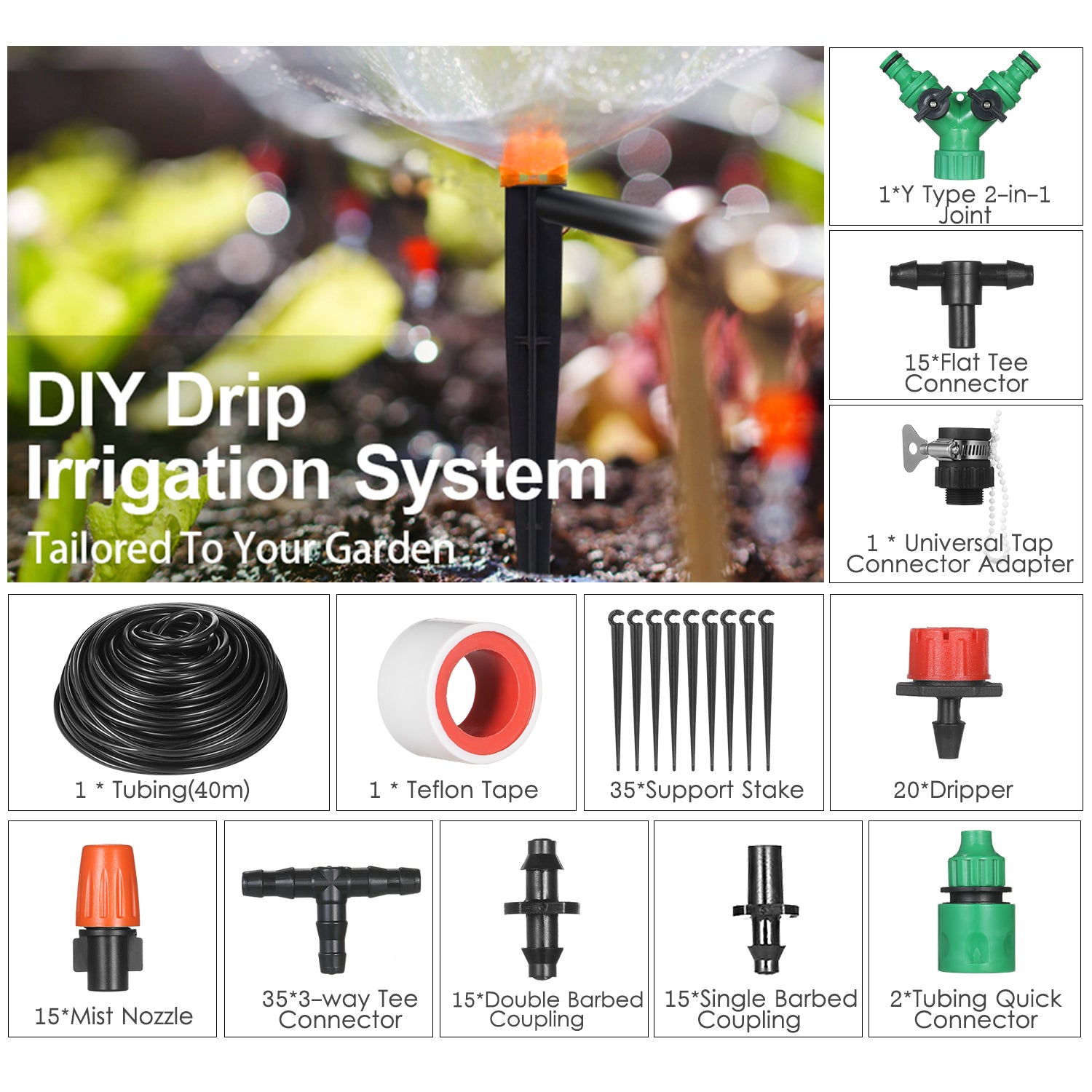 DIY Drip Irrigation System

Tailored To Your Garden

1*Y Type 2-in-1 Joint

15*Flat Tee Connector

1 * Universal Tap Connector Adapter

1 * Tubing(40m)

1 * Teflon Tape

35*Support Stake

20*Dripper

15*Mist Nozzle

35*3-way Tee Connector

15*Double Barbed Coupling

15*Single Barbed Coupling

2*Tubing Quick Connector