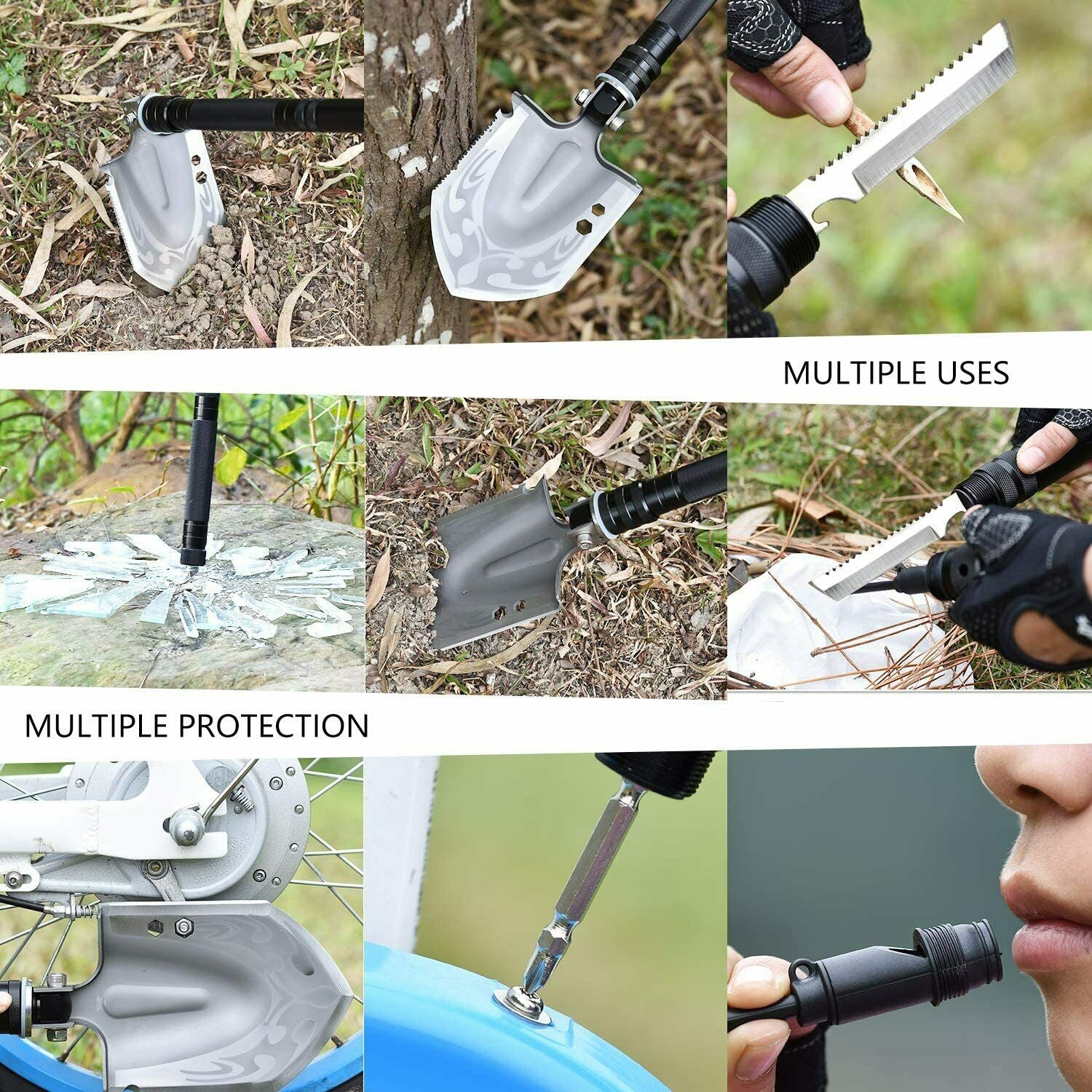 MULTIPLE USES

MULTIPLE PROTECTION