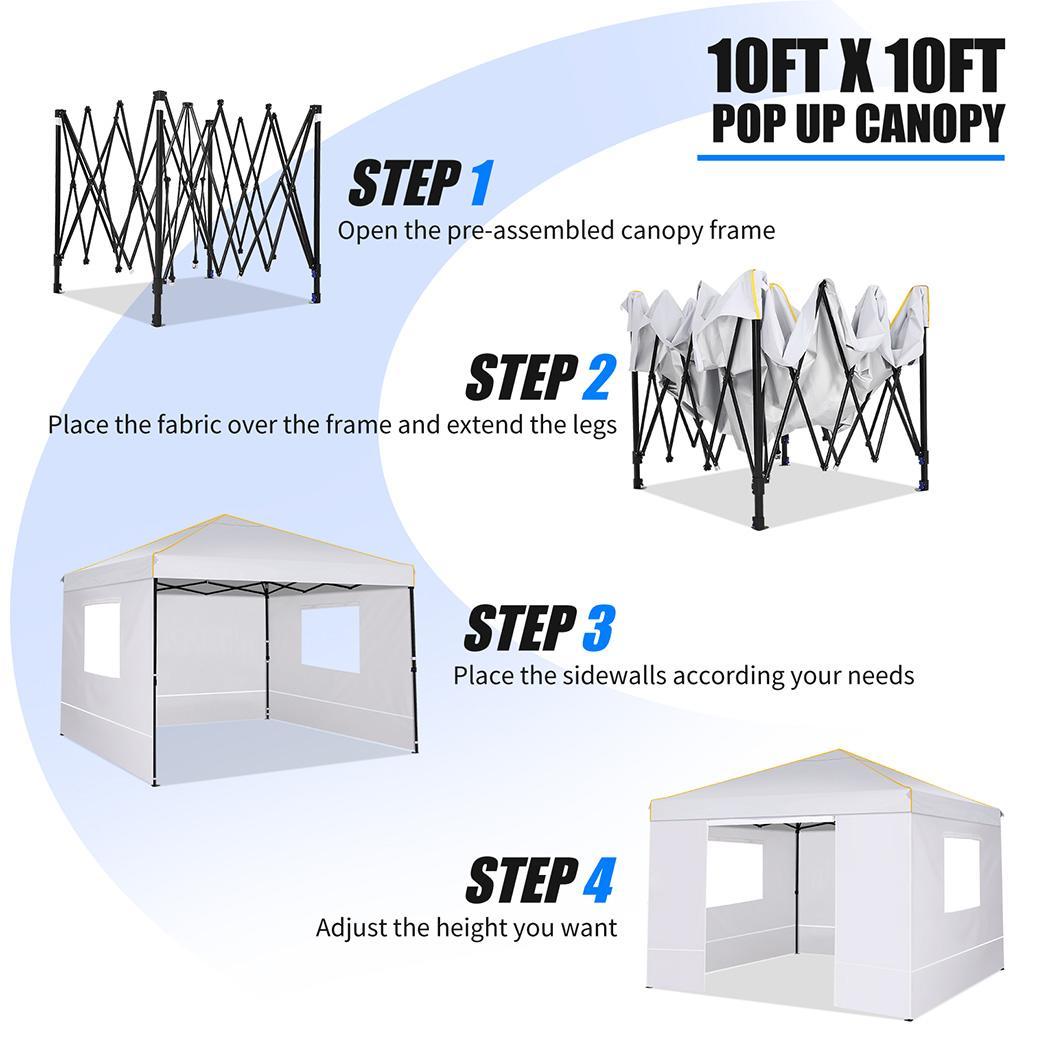 10FT X 10FT
POP UP CANOPY

STEP 1
Open the pre-assembled canopy frame

STEP 2
Place the fabric over the frame and extend the legs

STEP 3
Place the sidewalls according your needs

STEP 4
Adjust the height you want