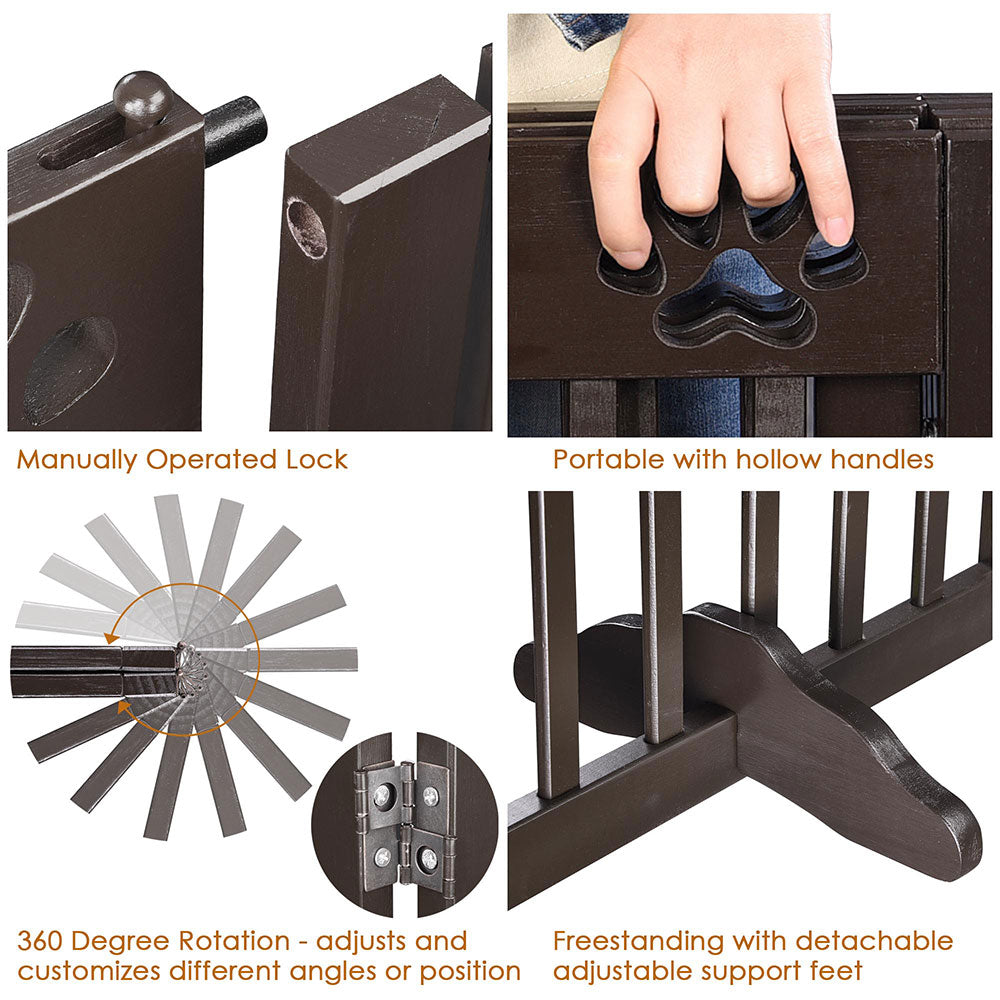 Manually Operated Lock

Portable with hollow handles

360 Degree Rotation - adjusts and customizes different angles or position

Freestanding with detachable adjustable support feet