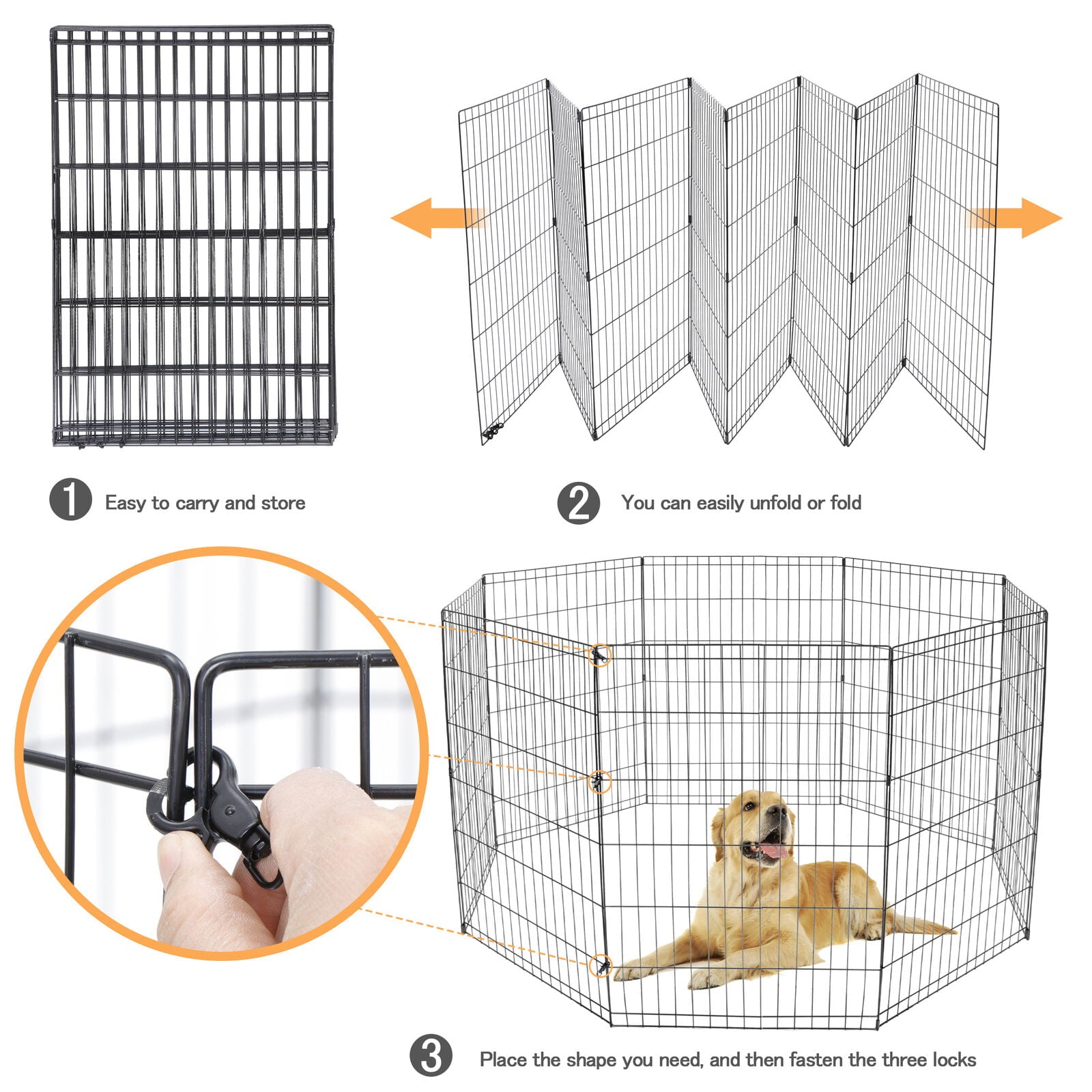 1 Easy to carry and store

2 You can easily unfold or fold

3 Place the shape you need, and then fasten the three locks