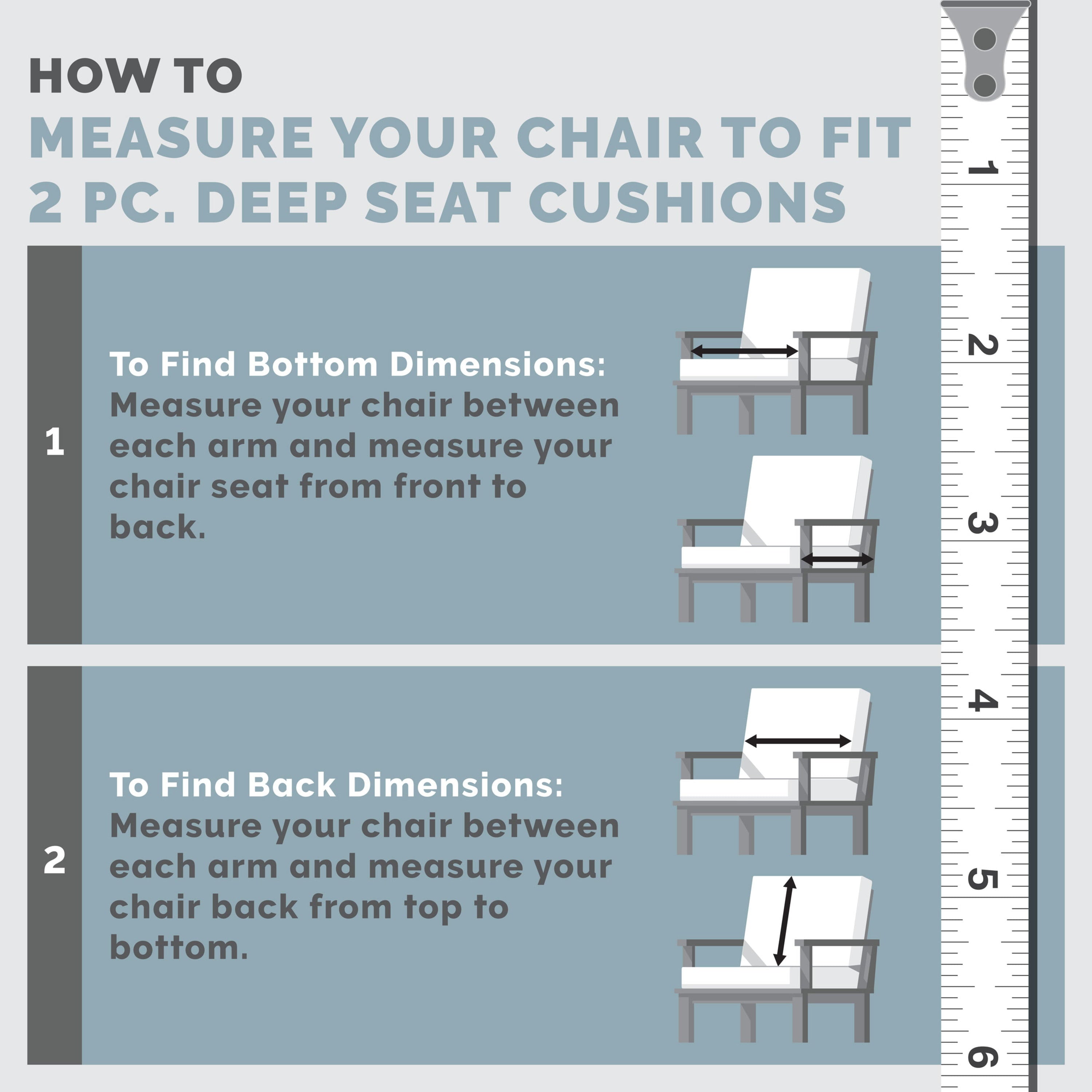 HOW TO
MEASURE YOUR CHAIR TO FIT 2 PC. DEEP SEAT CUSHIONS

1

To Find Bottom Dimensions: Measure your chair between each arm and measure your chair seat from front to back.

2

To Find Back Dimensions: Measure your chair between each arm and measure your chair back from top to bottom.

1
2
3
4
5
6