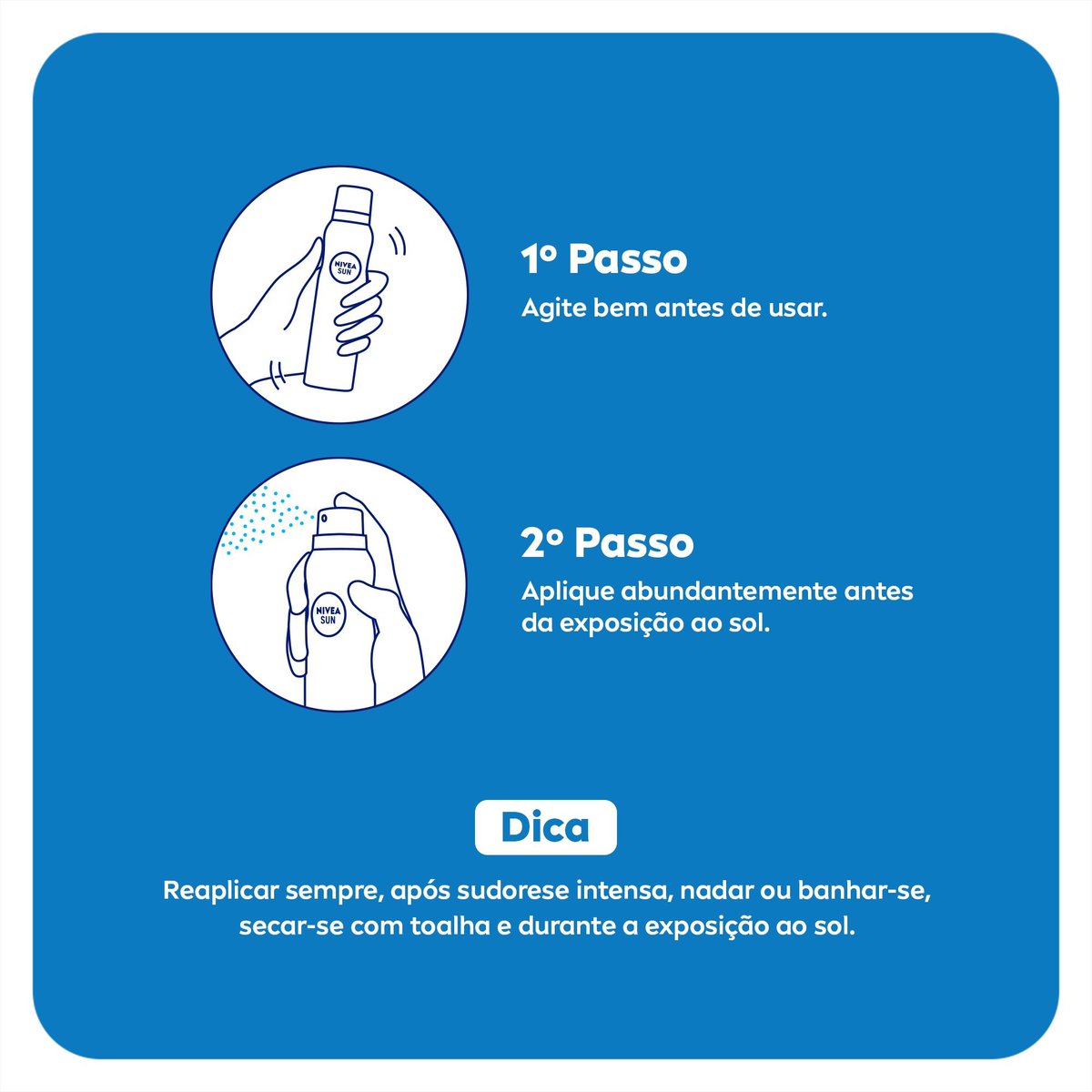 NIVEA SUN

1º Passo
Agite bem antes de usar.

NIVEA SUN

2º Passo
Aplique abundantemente antes da exposição ao sol.

Dica
Reaplicar sempre, após sudorese intensa, nadar ou banhar-se, secar-se com toalha e durante a exposição ao sol.