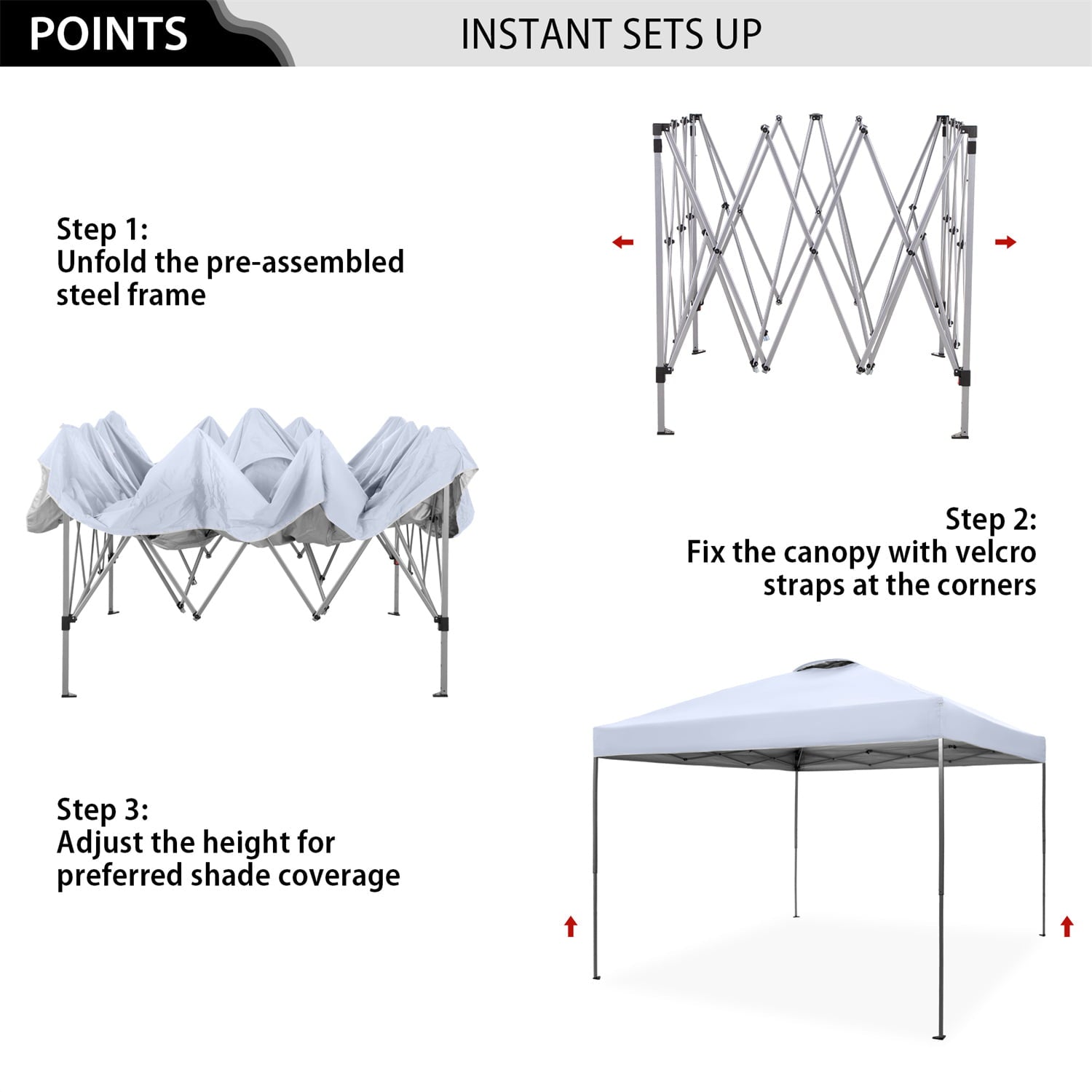 POINTS

INSTANT SETS UP

Step 1:
Unfold the pre-assembled steel frame

Step 2:
Fix the canopy with velcro straps at the corners

Step 3:
Adjust the height for preferred shade coverage