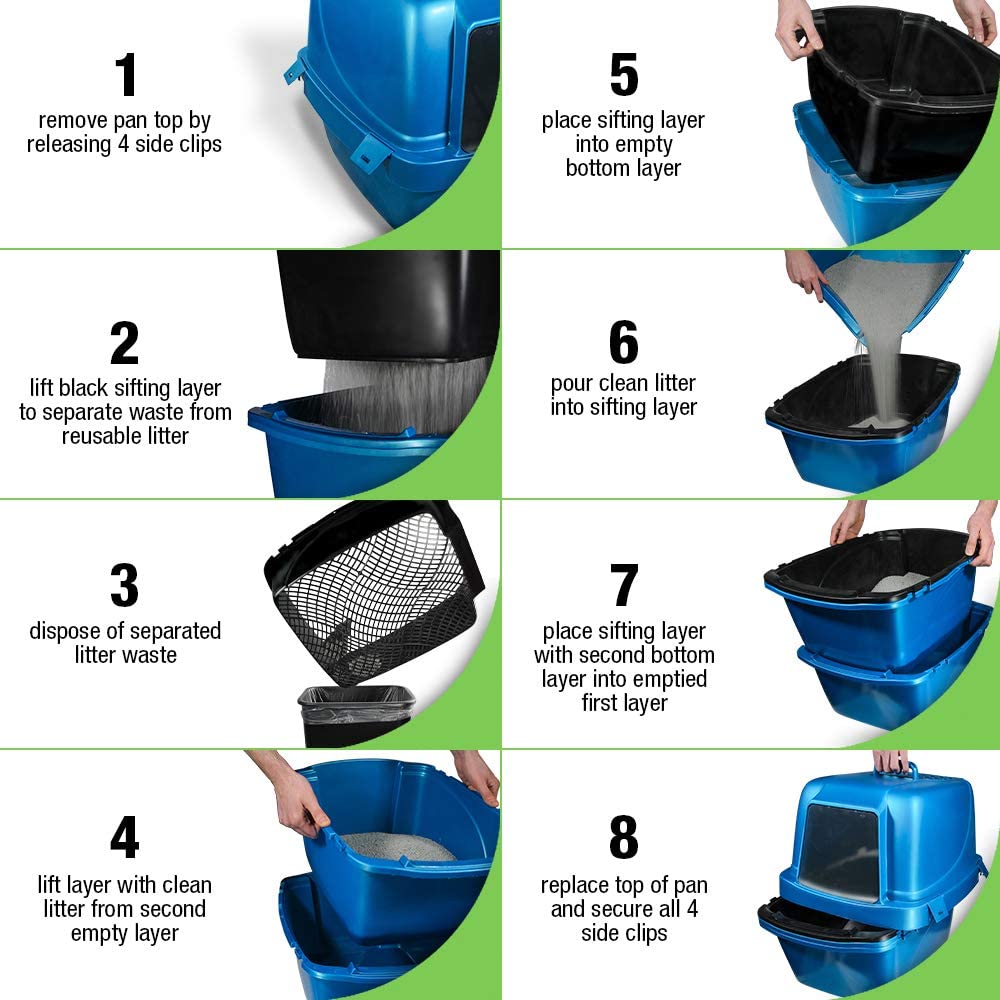 1
remove pan top by releasing 4 side clips

2
lift black sifting layer to separate waste from reusable litter

3
dispose of separated litter waste

4
lift layer with clean litter from second empty layer

5
place sifting layer into empty bottom layer

6
pour clean litter into sifting layer

7
place sifting layer with second bottom layer into emptied first layer

8
replace top of pan and secure all 4 side clips