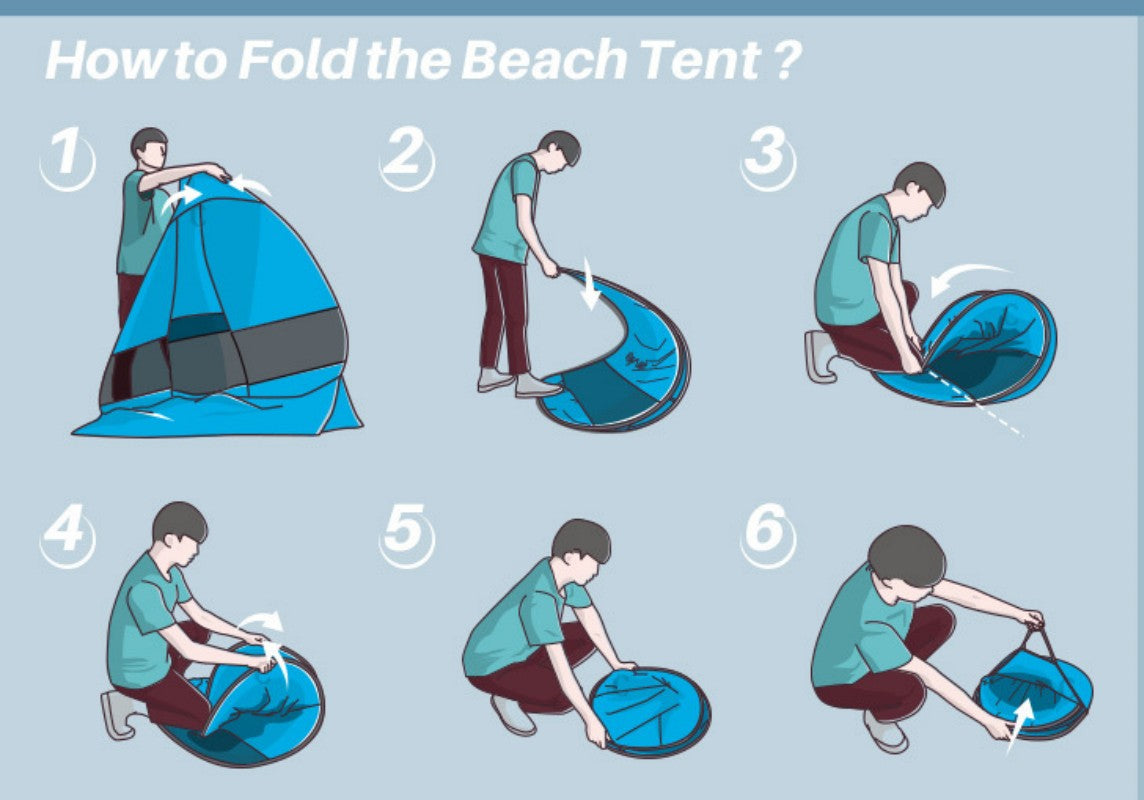 How to Fold the Beach Tent ?

1

2

3

4

5

6