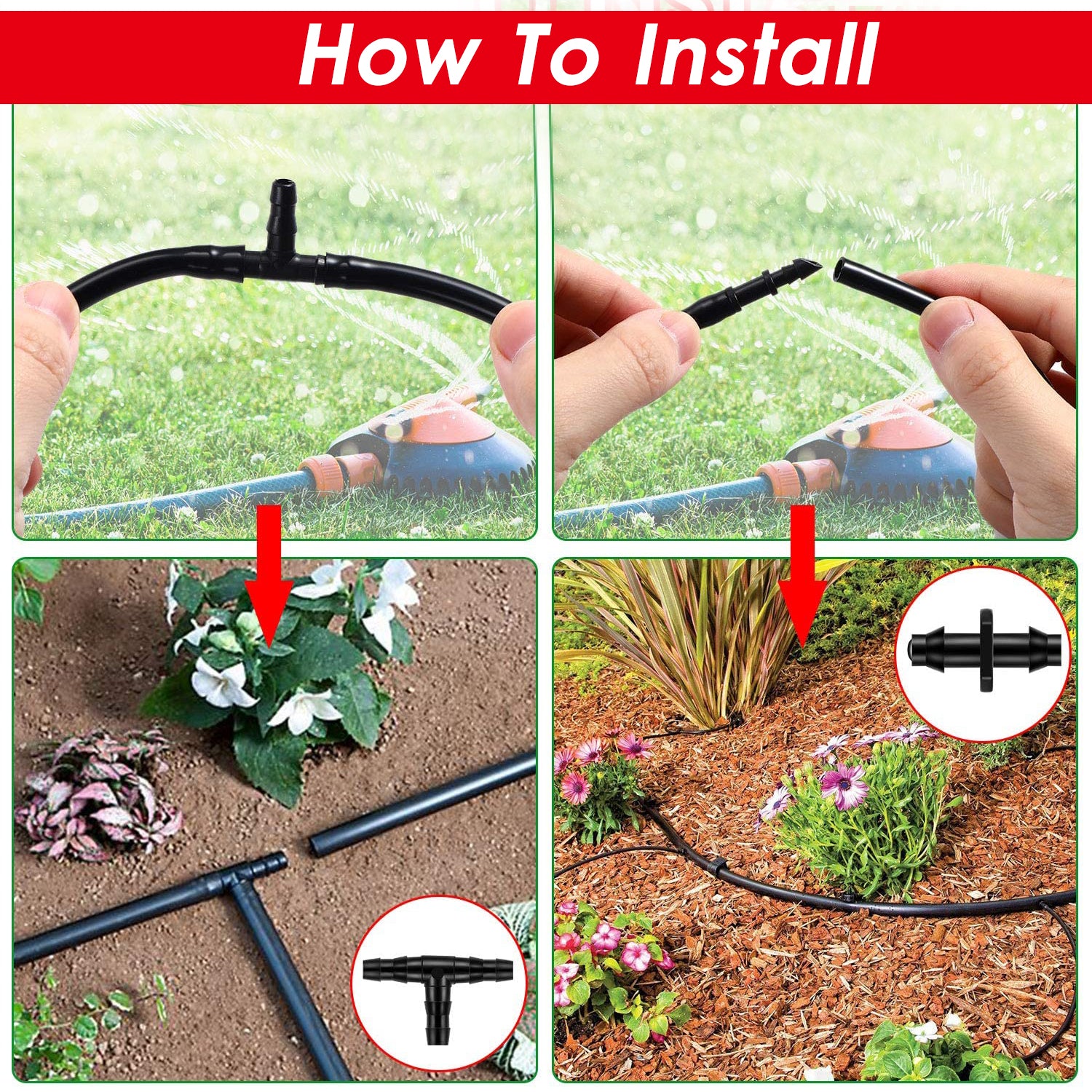 How To Install