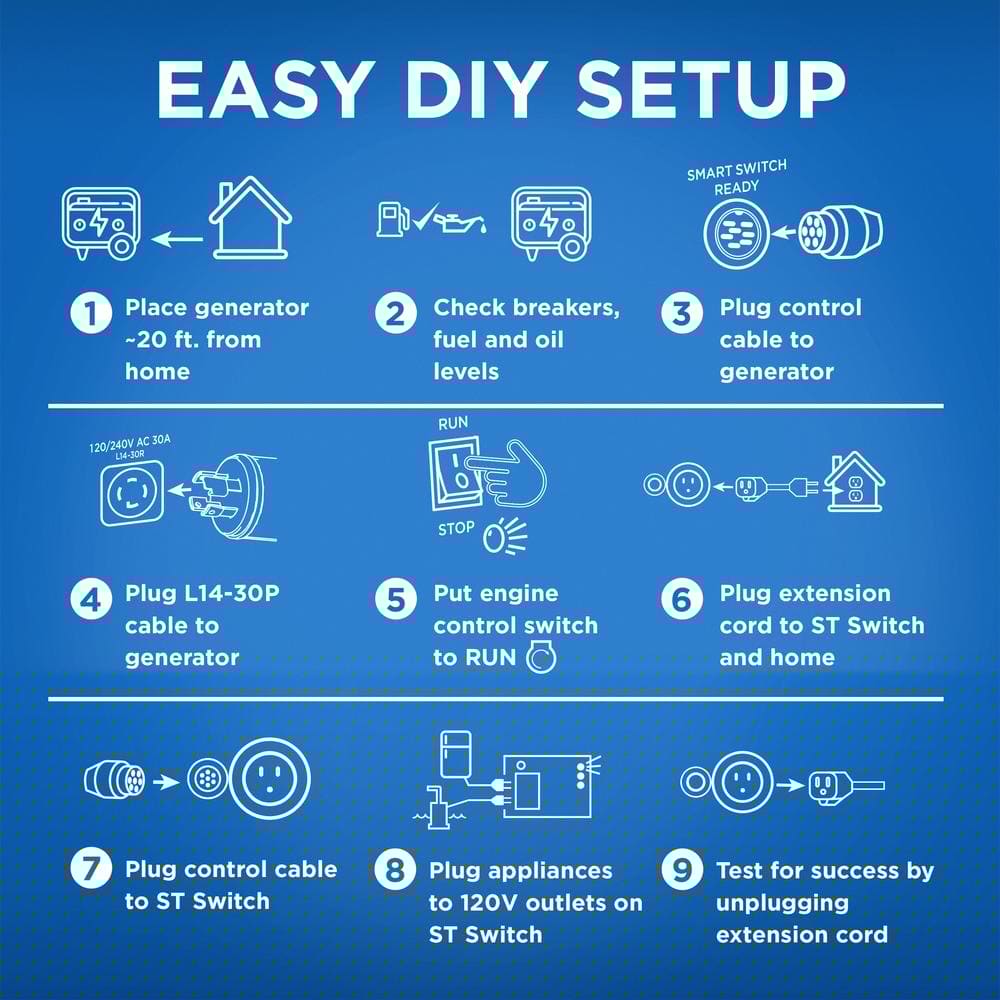 EASY DIY SETUP

SMART SWITCH READY

1 Place generator ~20 ft. from home

2 Check breakers, fuel and oil levels

3 Plug control cable to generator

120/240V AC 30A
L14-30R

RUN

STOP

4 Plug L14-30P cable to generator

5 Put engine control switch to RUN

6 Plug extension cord to ST Switch and home

7 Plug control cable to ST Switch

8 Plug appliances to 120V outlets on ST Switch

9 Test for success by unplugging extension cord