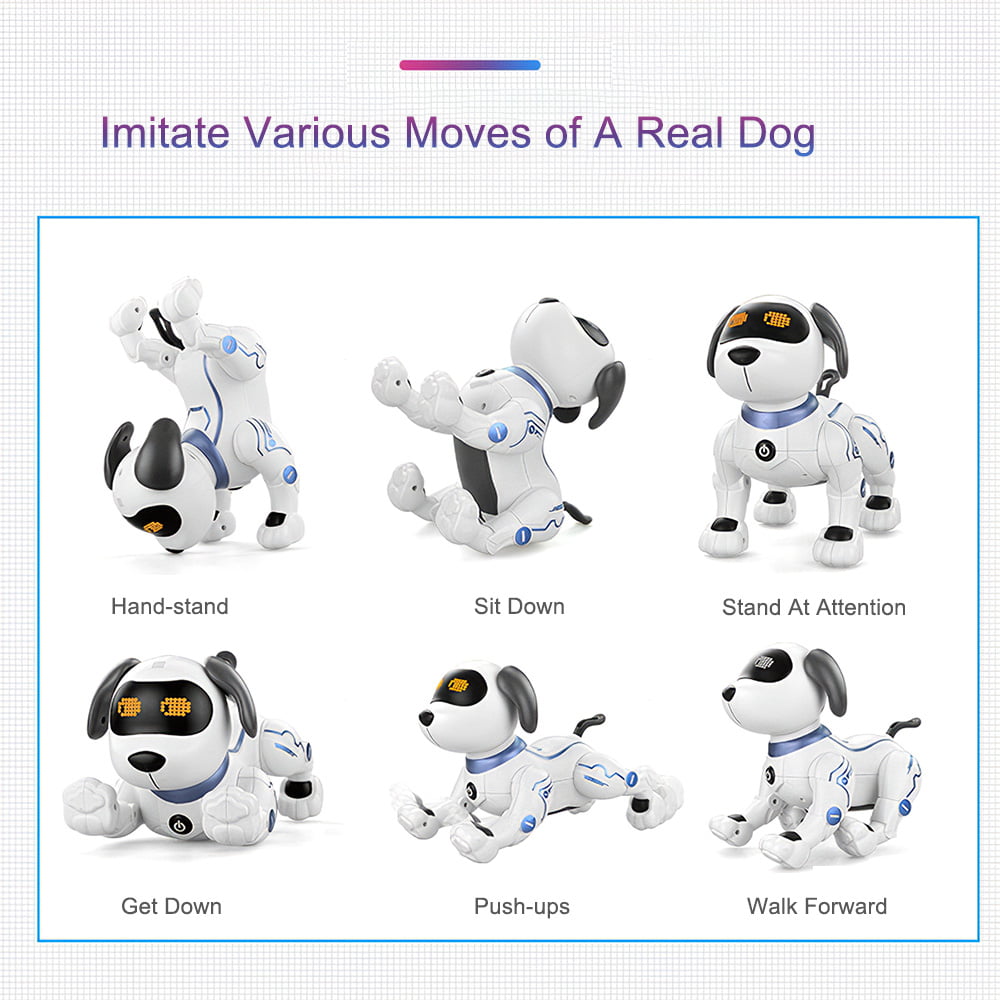 Imitate Various Moves of A Real Dog

Hand-stand

Sit Down

Stand At Attention

Get Down

Push-ups

Walk Forward