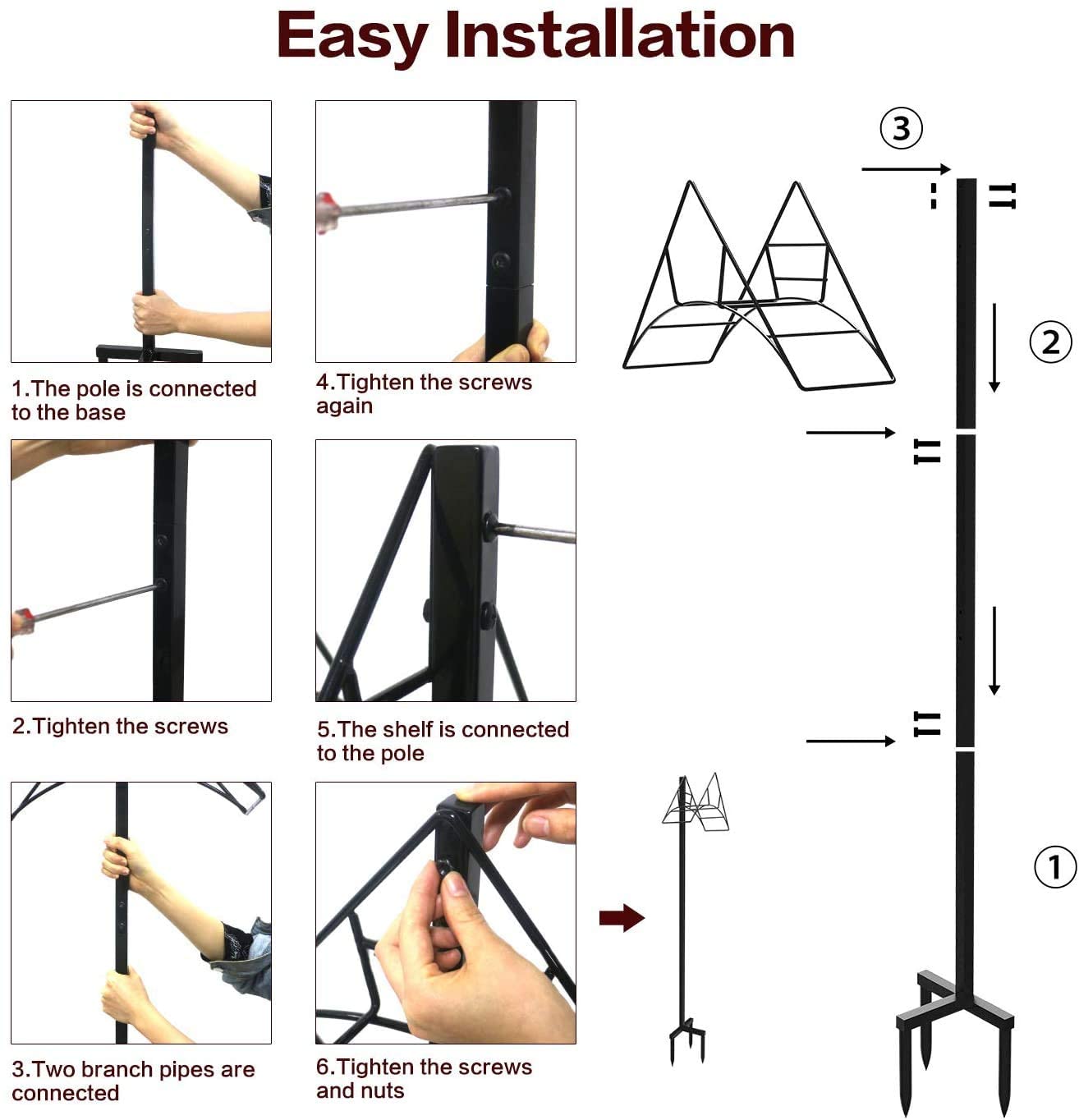 Easy Installation

1.The pole is connected to the base

2.Tighten the screws

3.Two branch pipes are connected

4.Tighten the screws again

5.The shelf is connected to the pole

6.Tighten the screws and nuts

③

②

①