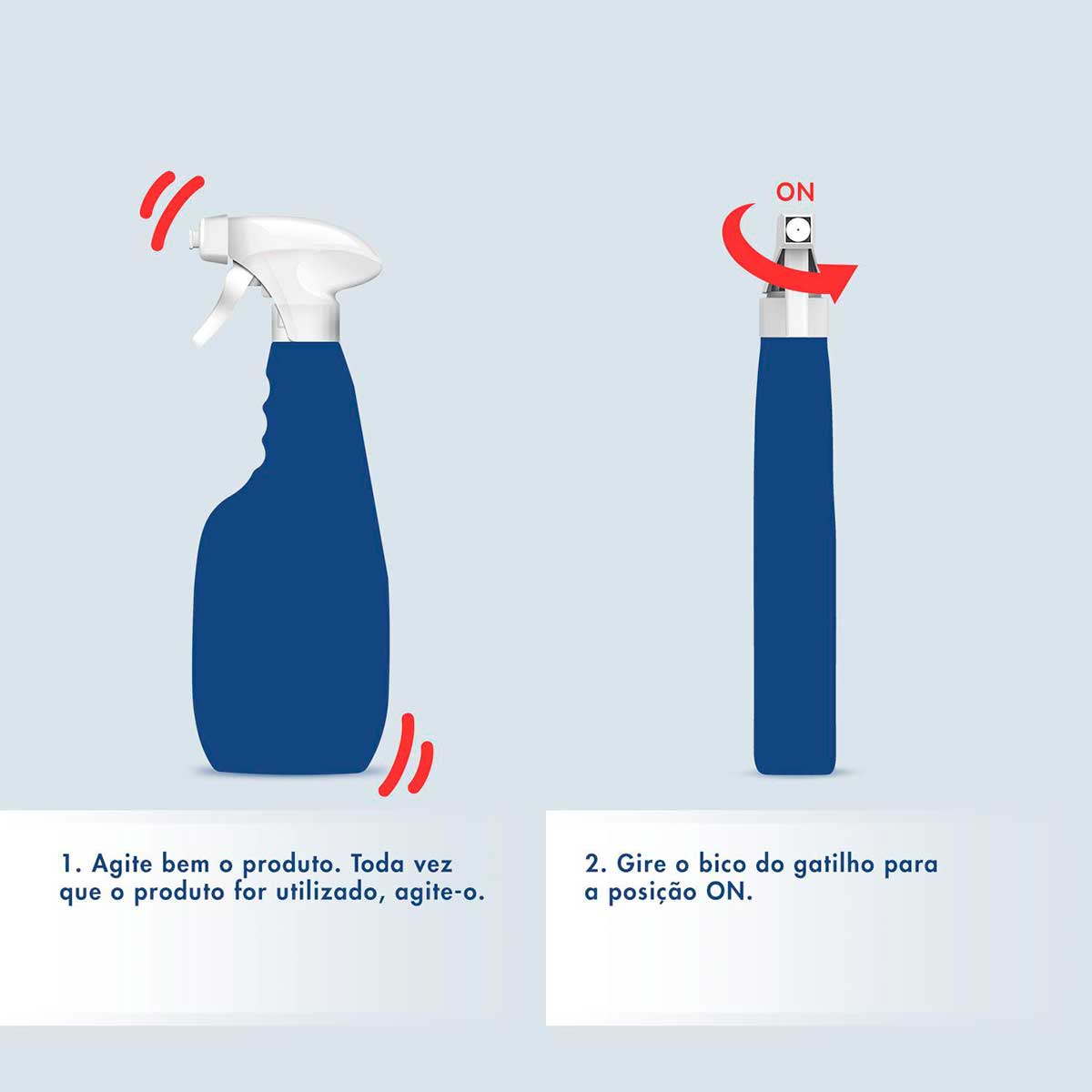 ON

1. Agite bem o produto. Toda vez que o produto for utilizado, agite-o.

2. Gire o bico do gatilho para a posição ON.