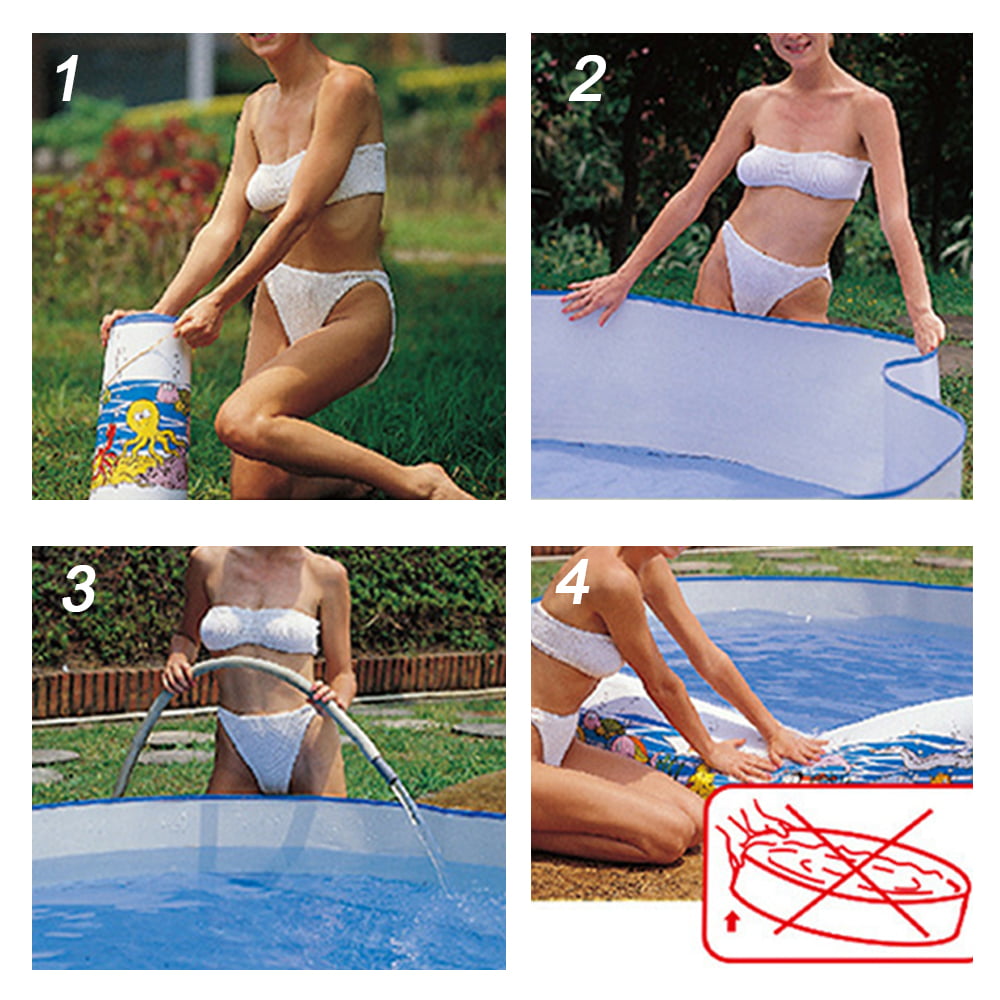 1

2

3

4