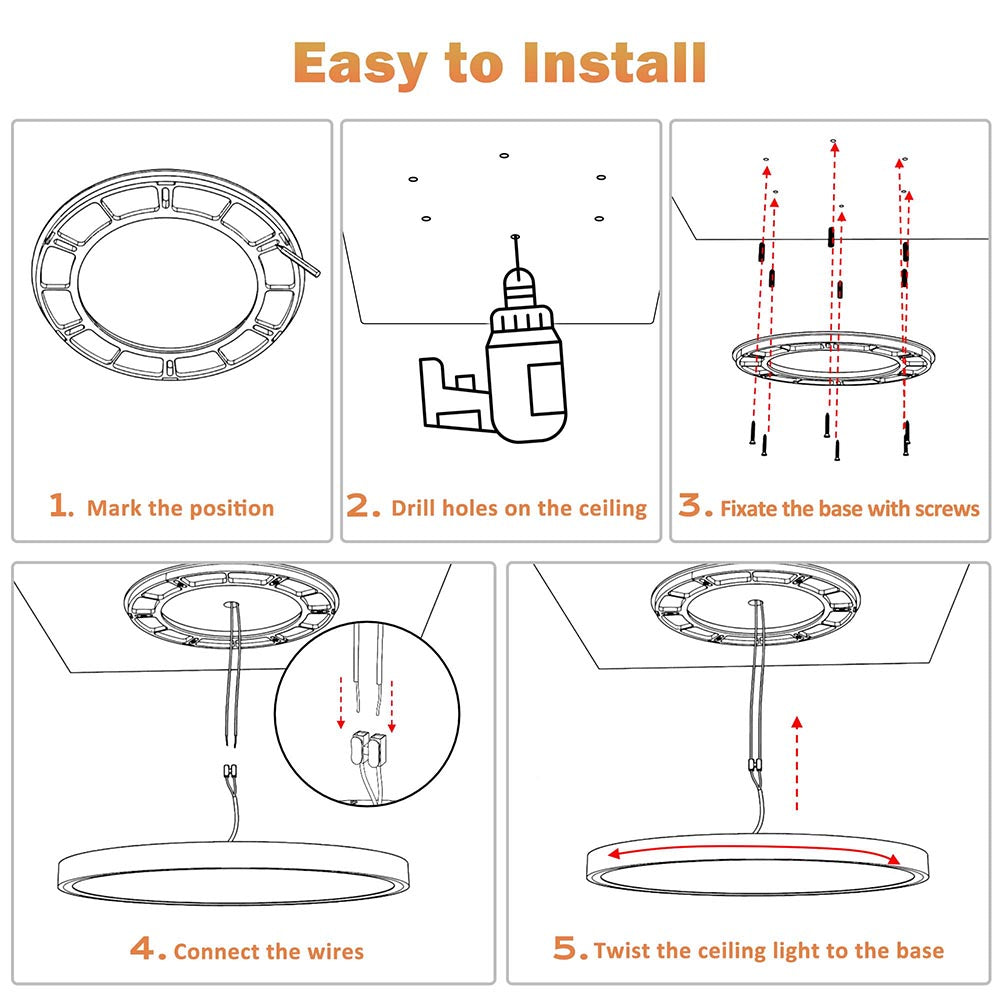 Easy to Install

1. Mark the position

2. Drill holes on the ceiling

3. Fixate the base with screws

4. Connect the wires

5. Twist the ceiling light to the base