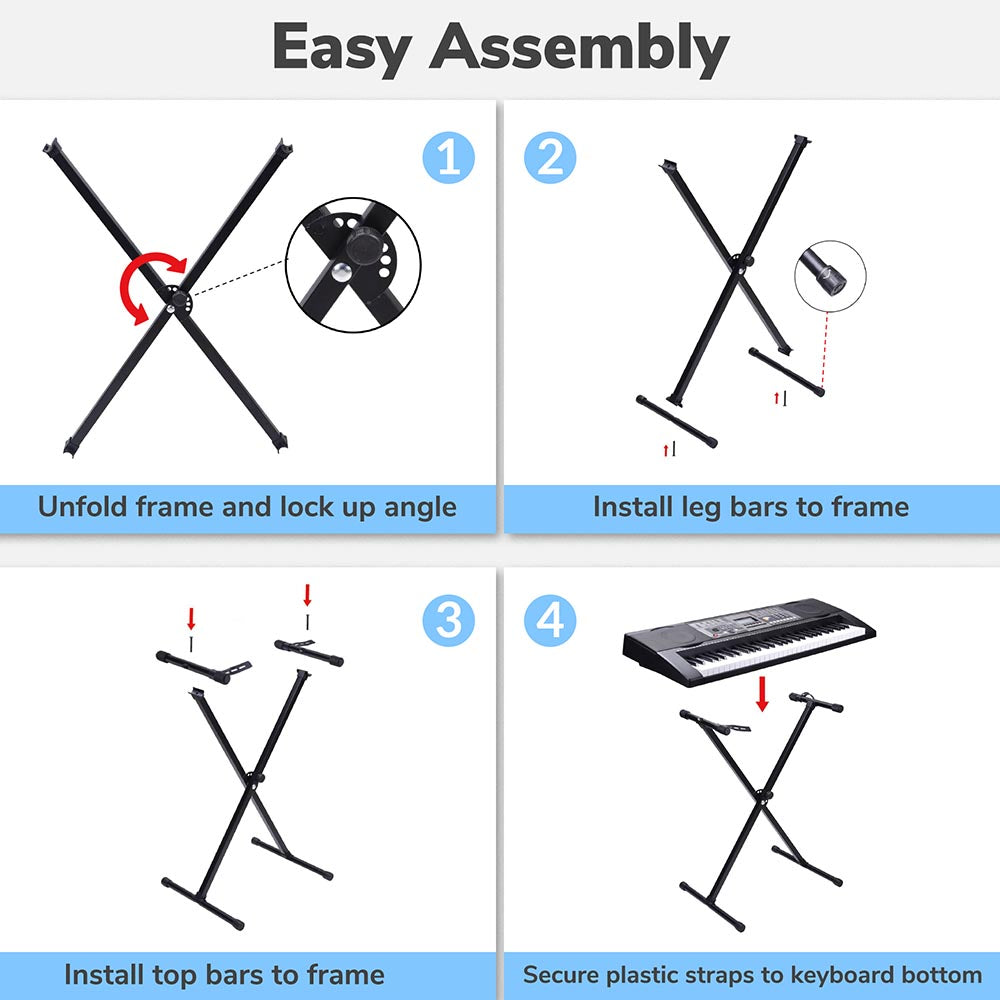 Easy Assembly

1

Unfold frame and lock up angle

2

Install leg bars to frame

3

Install top bars to frame

4

Secure plastic straps to keyboard bottom