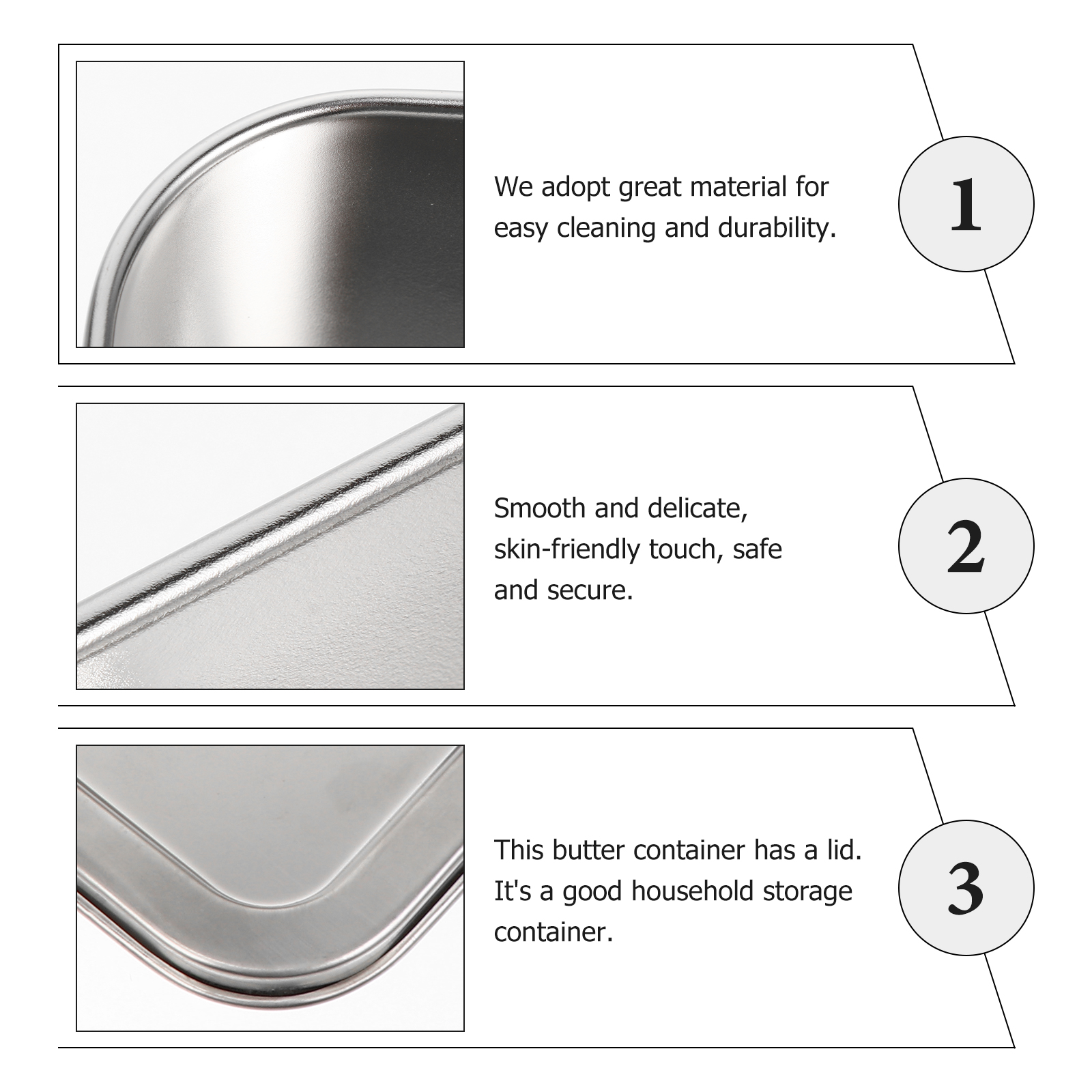 We adopt great material for easy cleaning and durability.

1

Smooth and delicate, skin-friendly touch, safe and secure.

2

This butter container has a lid. It's a good household storage container.

3