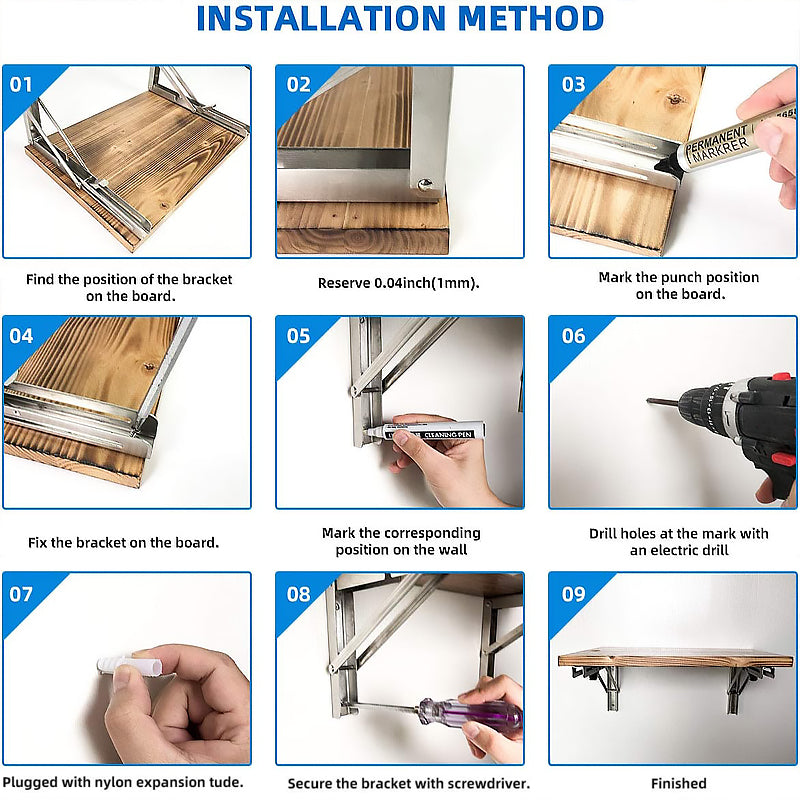 INSTALLATION METHOD

01

Find the position of the bracket on the board.

02

Reserve 0.04inch(1mm).

03

PERMANENT MARKRER

Mark the punch position on the board.

04

Fix the bracket on the board.

05

CLEANING PEN

Mark the corresponding position on the wall

06

Drill holes at the mark with an electric drill

07

Plugged with nylon expansion tude.

08

Secure the bracket with screwdriver.

09

Finished