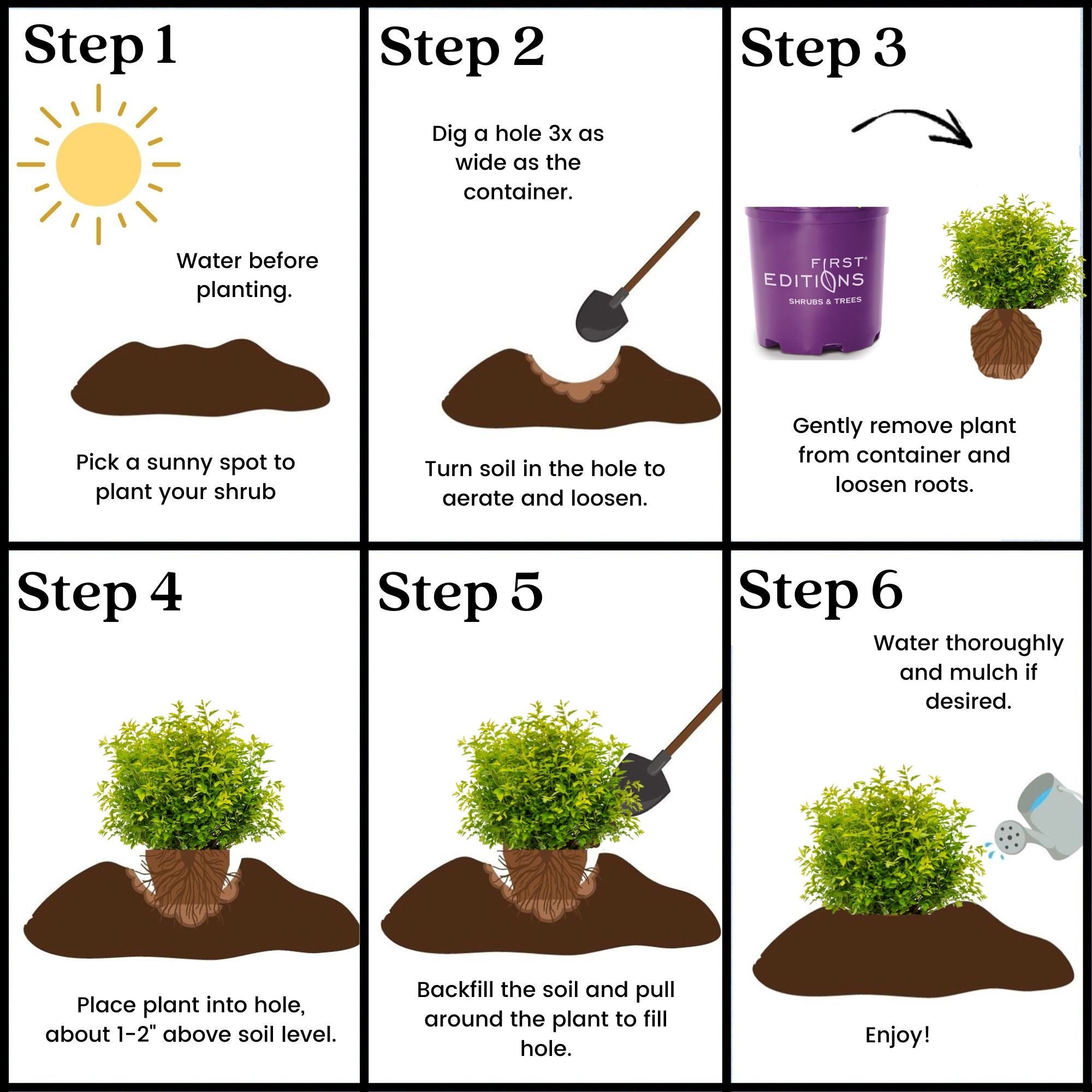 Step 1

Water before planting.

Pick a sunny spot to plant your shrub

Step 2

Dig a hole 3x as wide as the container.

Turn soil in the hole to aerate and loosen.

Step 3

FIRST® EDITIONS SHRUBS & TREES

Gently remove plant from container and loosen roots.

Step 4

Place plant into hole, about 1-2" above soil level.

Step 5

Backfill the soil and pull around the plant to fill hole.

Step 6

Water thoroughly and mulch if desired.

Enjoy!