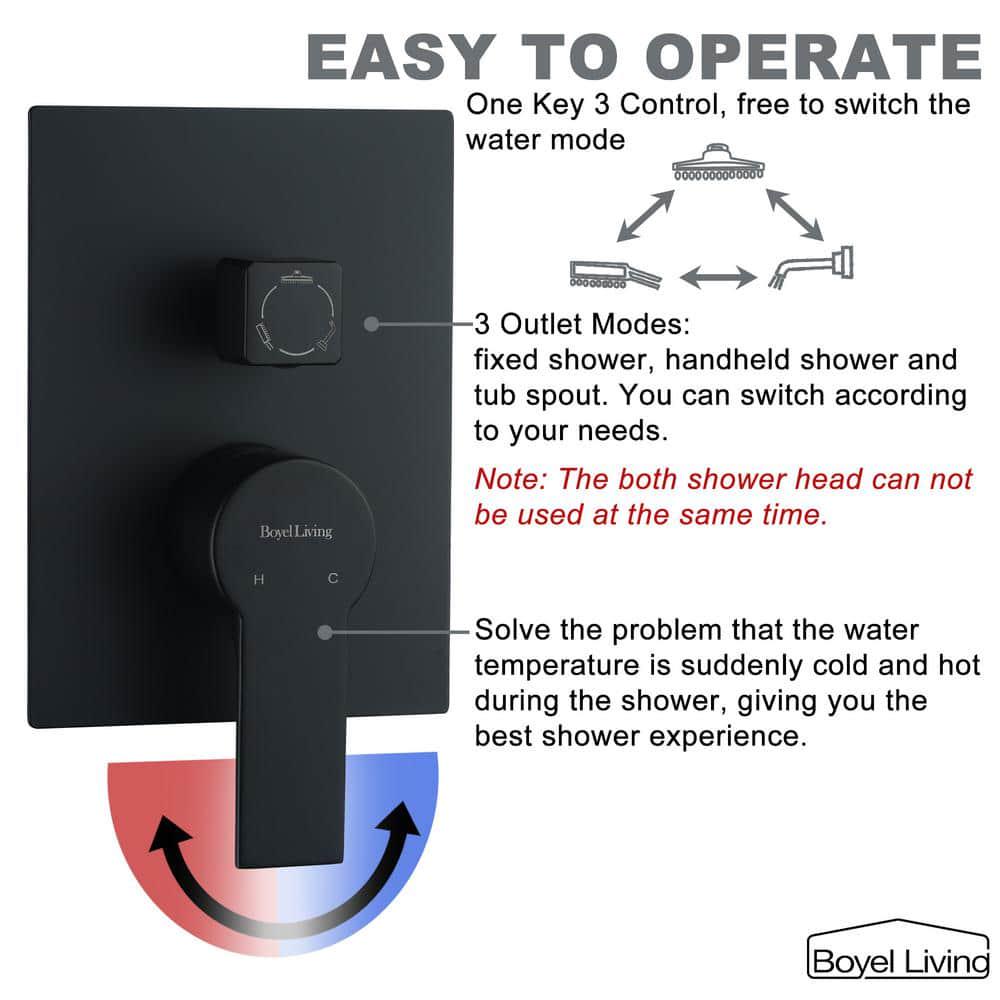 EASY TO OPERATE

One Key 3 Control, free to switch the water mode

3 Outlet Modes:
fixed shower, handheld shower and tub spout. You can switch according to your needs.

Note: The both shower head can not be used at the same time.

Boyel Living

H C

Solve the problem that the water temperature is suddenly cold and hot during the shower, giving you the best shower experience.

Boyel Living