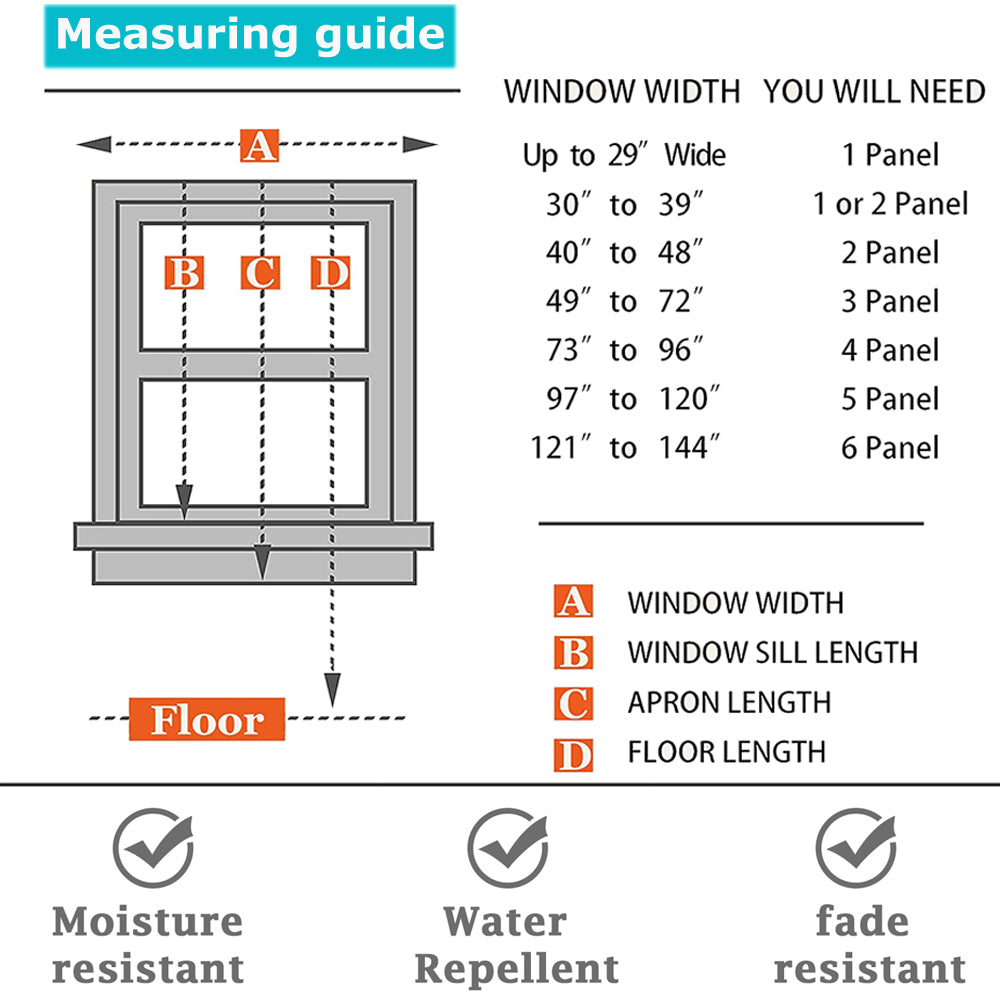 Measuring guide

A

B C D

Floor

| WINDOW WIDTH | YOU WILL NEED |
|---|---|
| Up to 29″ Wide | 1 Panel |
| 30″ to 39″ | 1 or 2 Panel |
| 40″ to 48″ | 2 Panel |
| 49″ to 72″ | 3 Panel |
| 73″ to 96″ | 4 Panel |
| 97″ to 120″ | 5 Panel |
| 121″ to 144″ | 6 Panel |

A WINDOW WIDTH
B WINDOW SILL LENGTH
C APRON LENGTH
D FLOOR LENGTH

Moisture resistant

Water Repellent

fade resistant