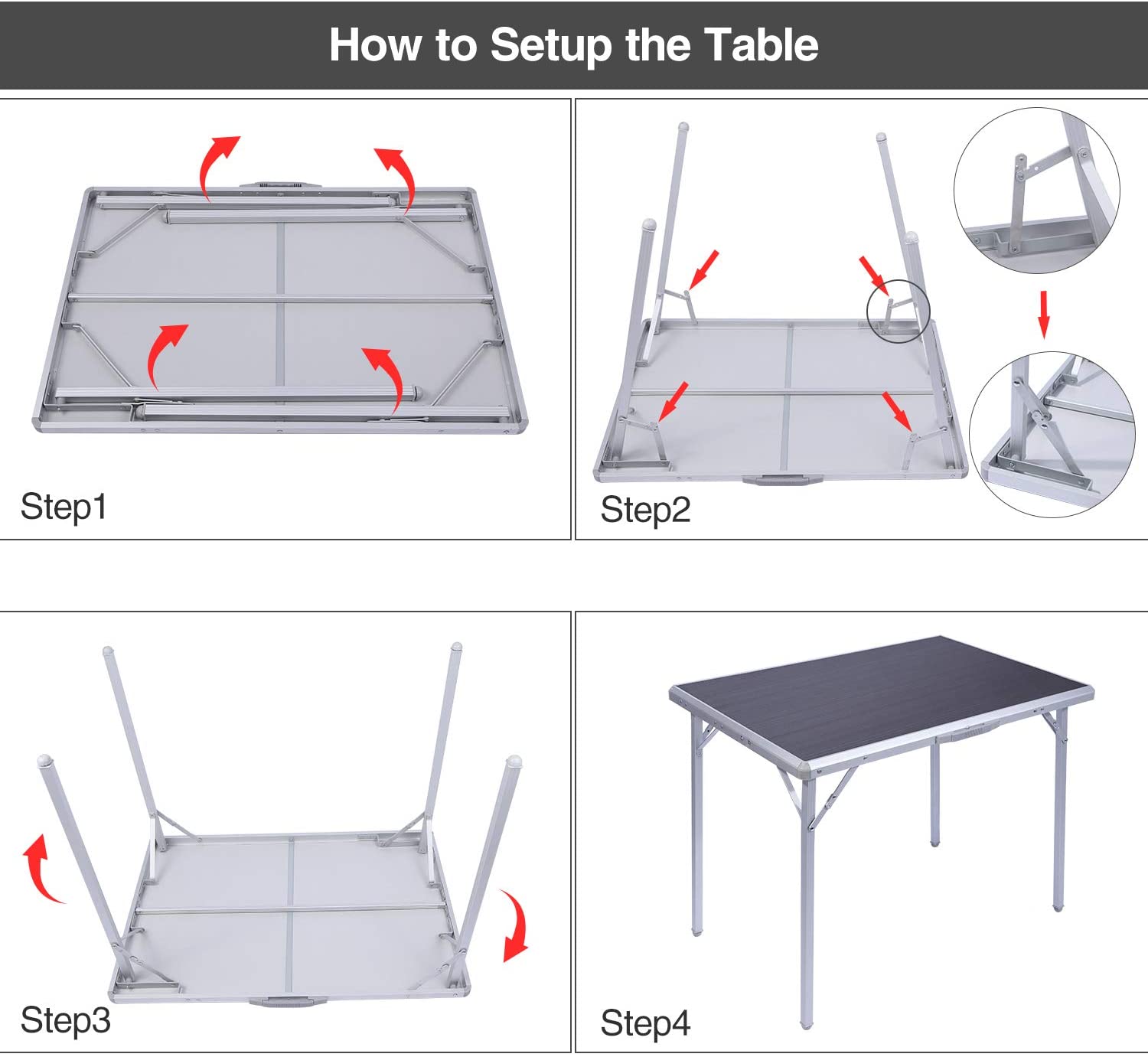 How to Setup the Table

Step1

Step2

Step3

Step4